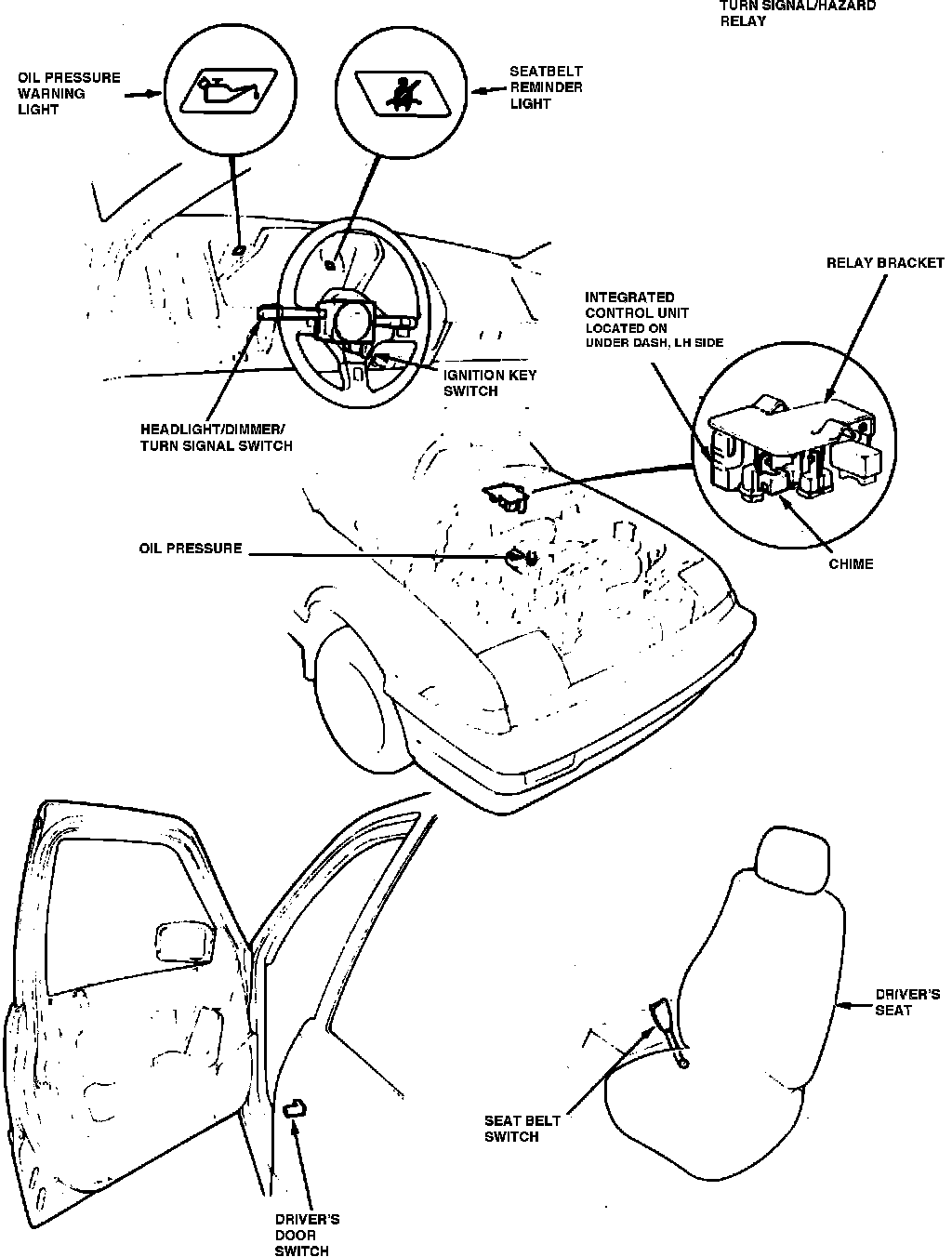 TURN SIGNAL/HAZARD RELAY

OIL PRESSURE WARNING LIGHT

SEATBELT REMINDER LIGHT

RELAY BRACKET

INTEGRATED CONTROL UNIT LOCATED ON UNDER DASH, LH SIDE

IGNITION KEY SWITCH

HEADLIGHT/DIMMER/ TURN SIGNAL SWITCH

OIL PRESSURE

CHIME

DRIVER'S SEAT

SEAT BELT SWITCH

DRIVER'S DOOR SWITCH