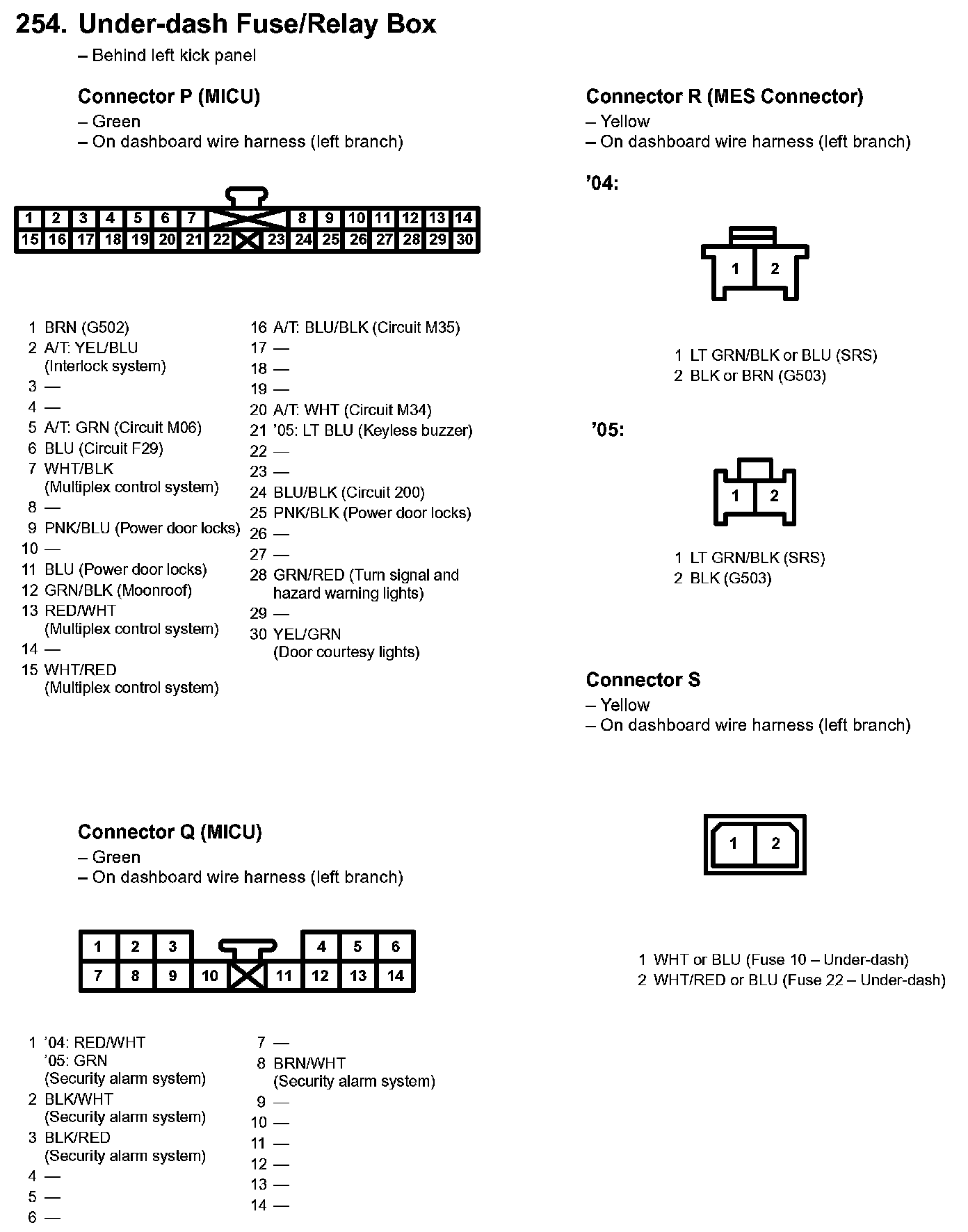 254. Under-dash Fuse/Relay Box
– Behind left kick panel

Connector P (MICU)
– Green
– On dashboard wire harness (left branch)

1 2 3 4 5 6 7 8 9 10 11 12 13 14
15 16 17 18 19 20 21 22 23 24 25 26 27 28 29 30

1 BRN (G502)
2 A/T: YEL/BLU (Interlock system)
3 —
4 —
5 A/T: GRN (Circuit M06)
6 BLU (Circuit F29)
7 WHT/BLK (Multiplex control system)
8 —
9 PNK/BLU (Power door locks)
10 —
11 BLU (Power door locks)
12 GRN/BLK (Moonroof)
13 RED/WHT (Multiplex control system)
14 —
15 WHT/RED (Multiplex control system)

16 A/T: BLU/BLK (Circuit M35)
17 —
18 —
19 —
20 A/T: WHT (Circuit M34)
21 '05: LT BLU (Keyless buzzer)
22 —
23 —
24 BLU/BLK (Circuit 200)
25 PNK/BLK (Power door locks)
26 —
27 —
28 GRN/RED (Turn signal and hazard warning lights)
29 —
30 YEL/GRN (Door courtesy lights)

Connector Q (MICU)
– Green
– On dashboard wire harness (left branch)

1 2 3 4 5 6
7 8 9 10 11 12 13 14

1 '04: RED/WHT
'05: GRN
(Security alarm system)
2 BLK/WHT (Security alarm system)
3 BLK/RED (Security alarm system)
4 —
5 —
6 —

7 —
8 BRN/WHT (Security alarm system)
9 —
10 —
11 —
12 —
13 —
14 —

Connector R (MES Connector)
– Yellow
– On dashboard wire harness (left branch)

'04:

1 2

1 LT GRN/BLK or BLU (SRS)
2 BLK or BRN (G503)

'05:

1 2

1 LT GRN/BLK (SRS)
2 BLK (G503)

Connector S
– Yellow
– On dashboard wire harness (left branch)

1 2

1 WHT or BLU (Fuse 10 – Under-dash)
2 WHT/RED or BLU (Fuse 22 – Under-dash)