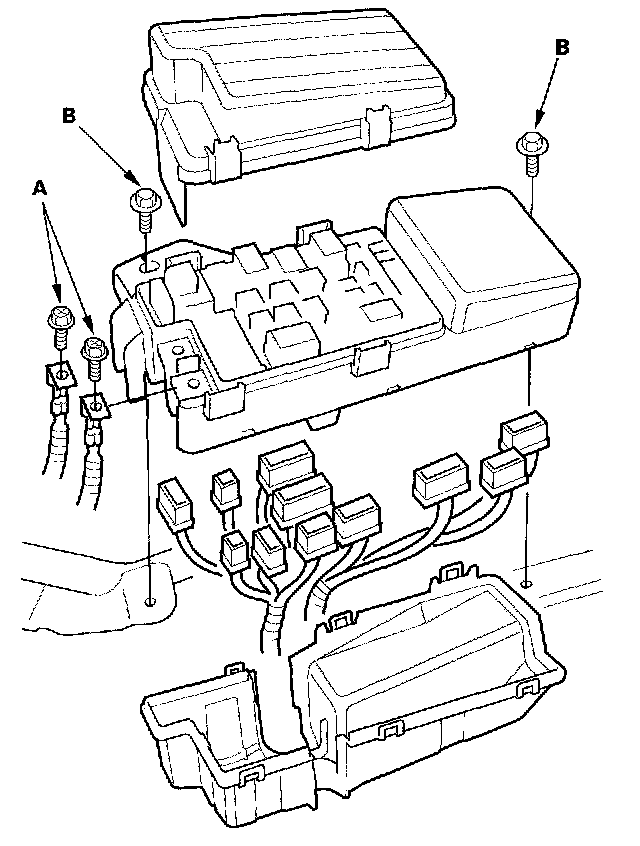 B

B

A