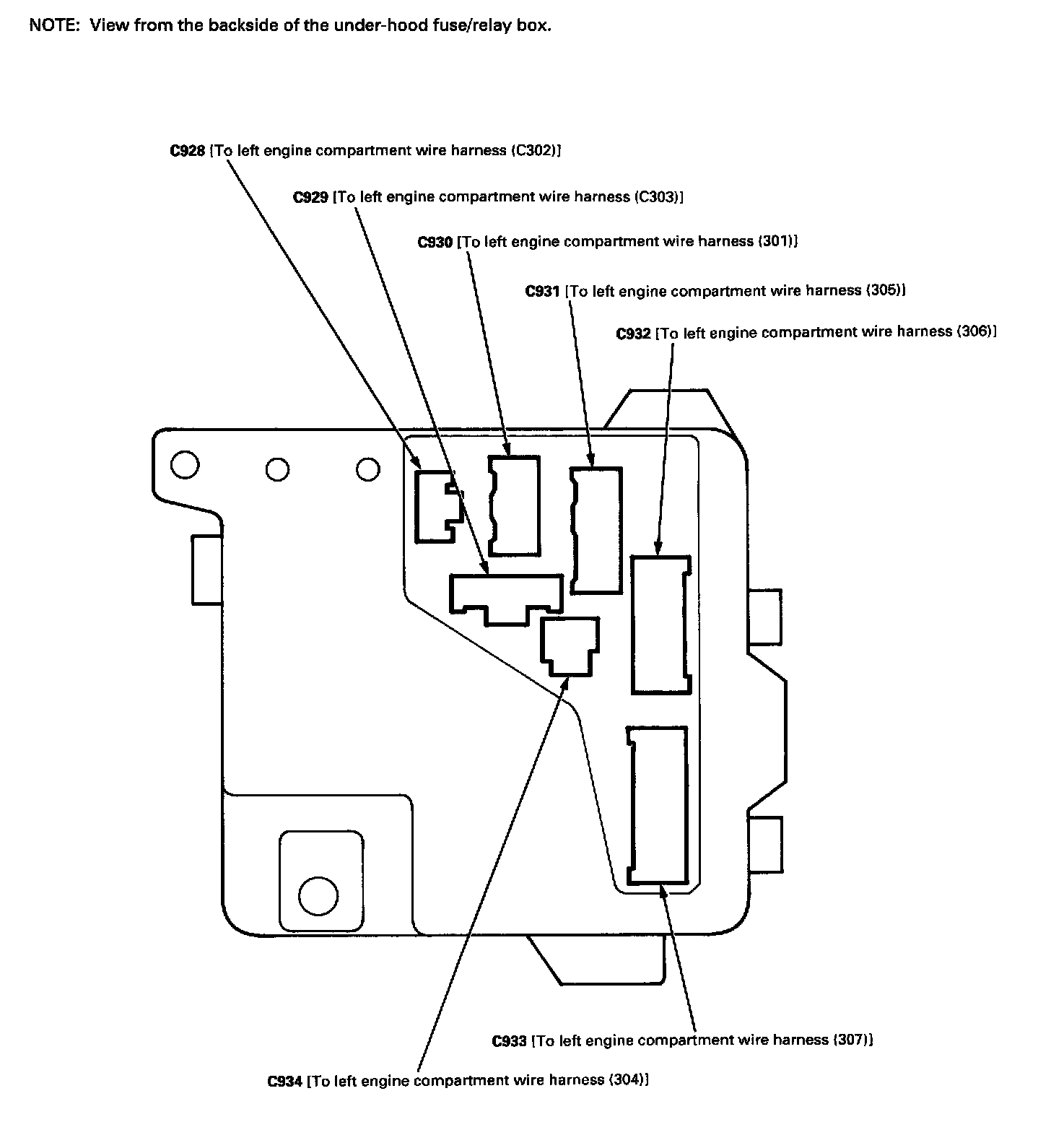 NOTE: View from the backside of the under-hood fuse/relay box.

C928 [To left engine compartment wire harness (C302)]

C929 [To left engine compartment wire harness (C303)]

C930 [To left engine compartment wire harness (301)]

C931 [To left engine compartment wire harness (305)]

C932 [To left engine compartment wire harness (306)]

C933 [To left engine compartment wire harness (307)]

C934 [To left engine compartment wire harness (304)]