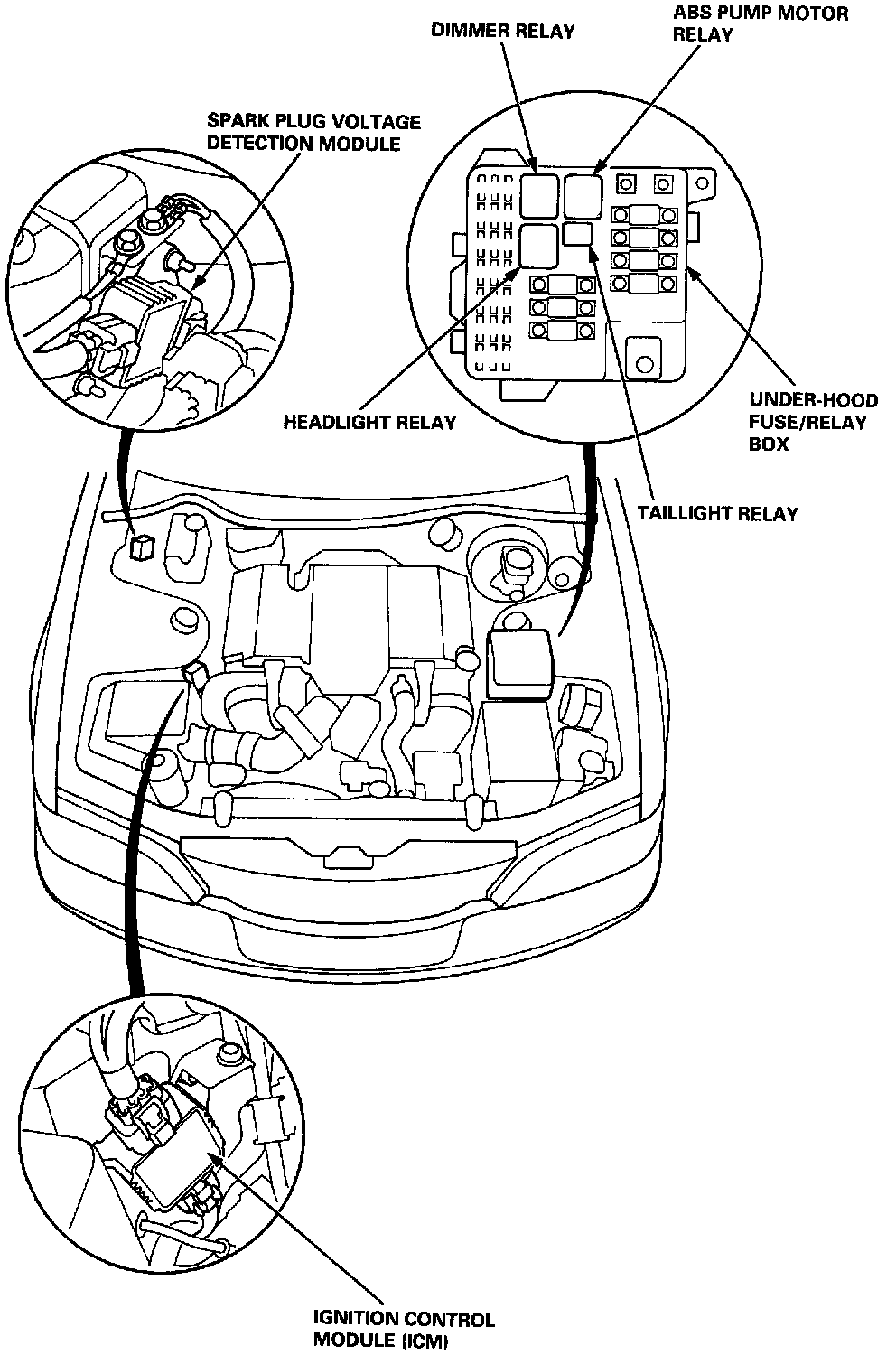 DIMMER RELAY

ABS PUMP MOTOR RELAY

SPARK PLUG VOLTAGE DETECTION MODULE

HEADLIGHT RELAY

UNDER-HOOD FUSE/RELAY BOX

TAILLIGHT RELAY

IGNITION CONTROL MODULE (ICM)