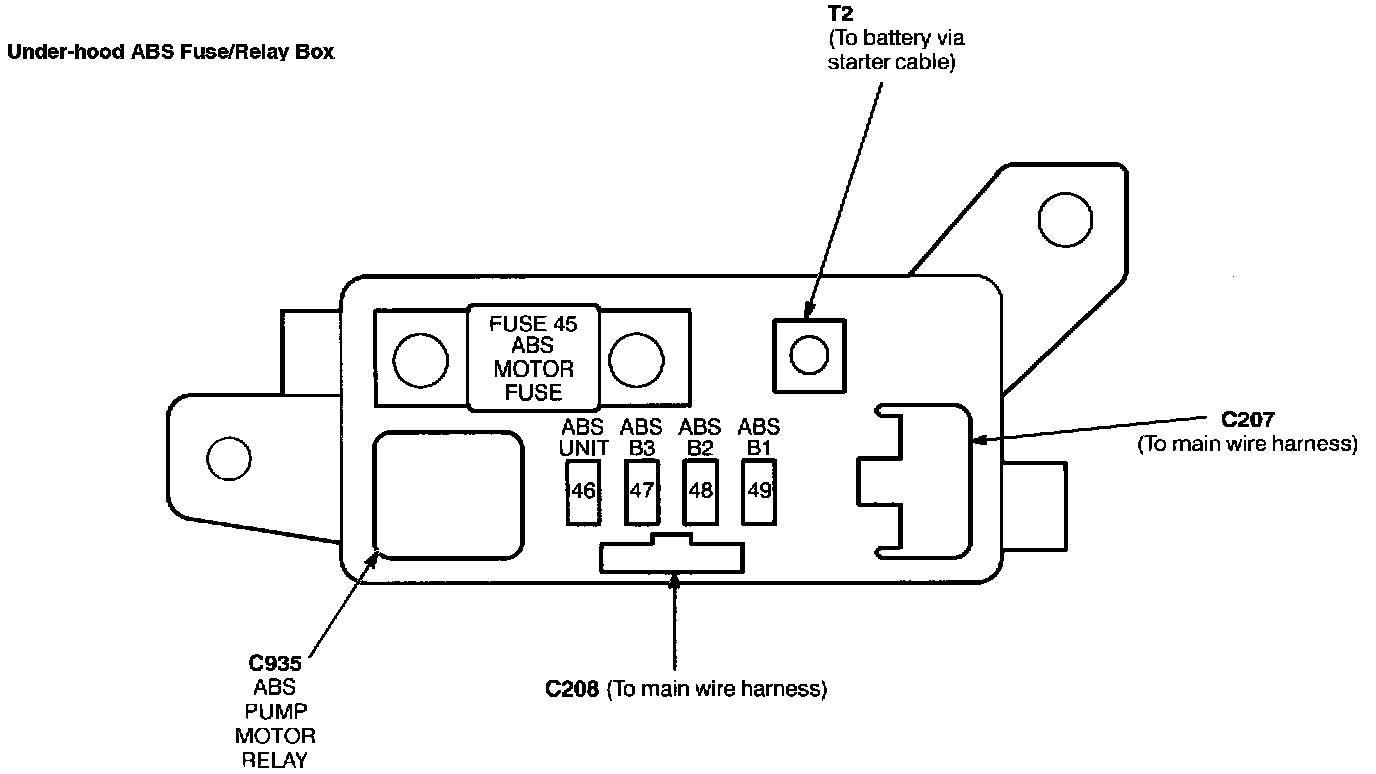 Under-hood ABS Fuse/Relay Box

T2
(To battery via starter cable)

FUSE 45
ABS
MOTOR
FUSE

ABS UNIT
46

ABS B3
47

ABS B2
48

ABS B1
49

C207
(To main wire harness)

C935
ABS
PUMP
MOTOR
RELAY

C208 (To main wire harness)