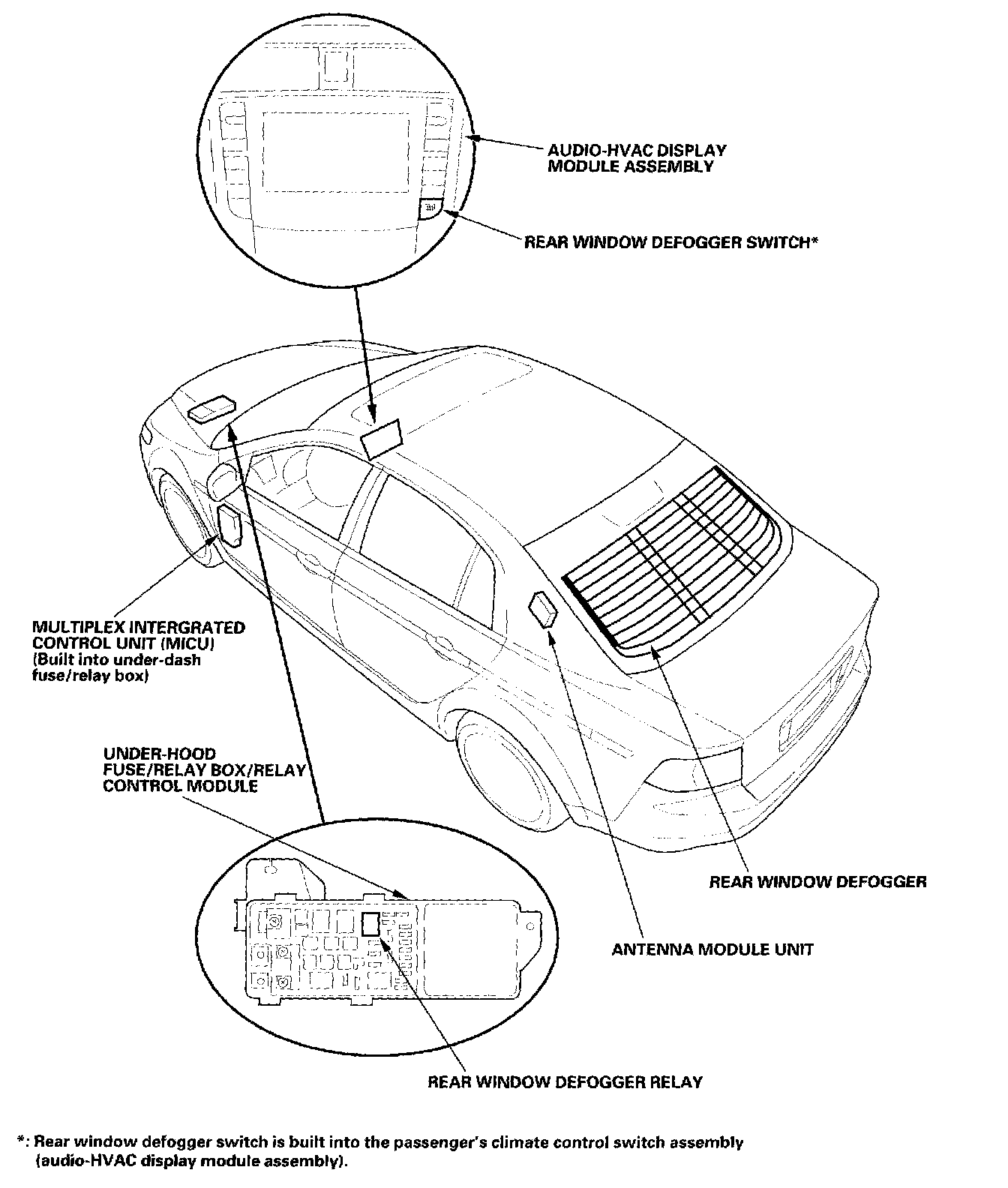 AUDIO-HVAC DISPLAY MODULE ASSEMBLY

REAR WINDOW DEFOGGER SWITCH*

MULTIPLEX INTERGRATED CONTROL UNIT (MICU) (Built into under-dash fuse/relay box)

UNDER-HOOD FUSE/RELAY BOX/RELAY CONTROL MODULE

REAR WINDOW DEFOGGER

ANTENNA MODULE UNIT

REAR WINDOW DEFOGGER RELAY

*: Rear window defogger switch is built into the passenger's climate control switch assembly (audio-HVAC display module assembly).