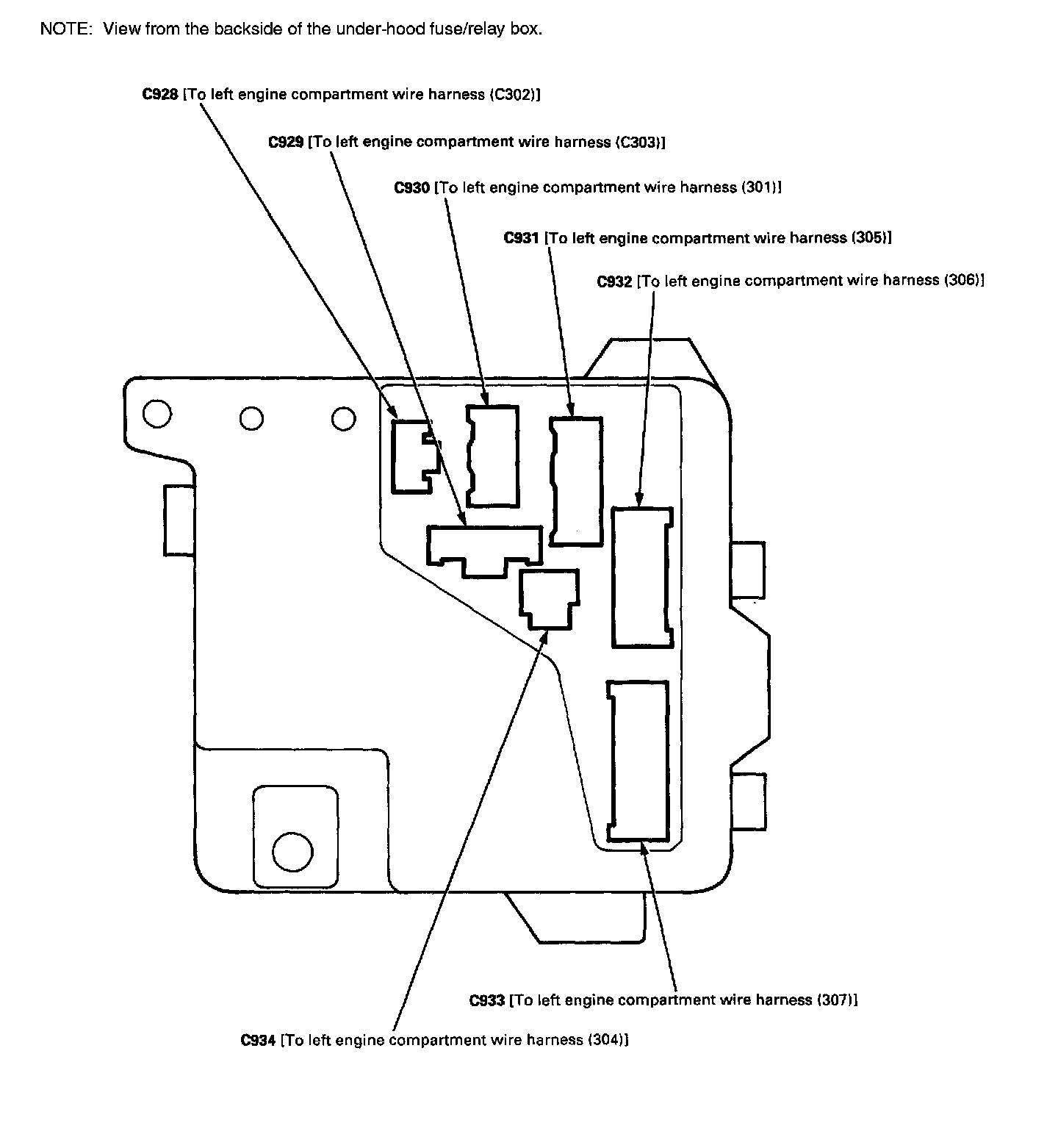 NOTE: View from the backside of the under-hood fuse/relay box.

C928 [To left engine compartment wire harness (C302)]

C929 [To left engine compartment wire harness (C303)]

C930 [To left engine compartment wire harness (301)]

C931 [To left engine compartment wire harness (305)]

C932 [To left engine compartment wire harness (306)]

C933 [To left engine compartment wire harness (307)]

C934 [To left engine compartment wire harness (304)]