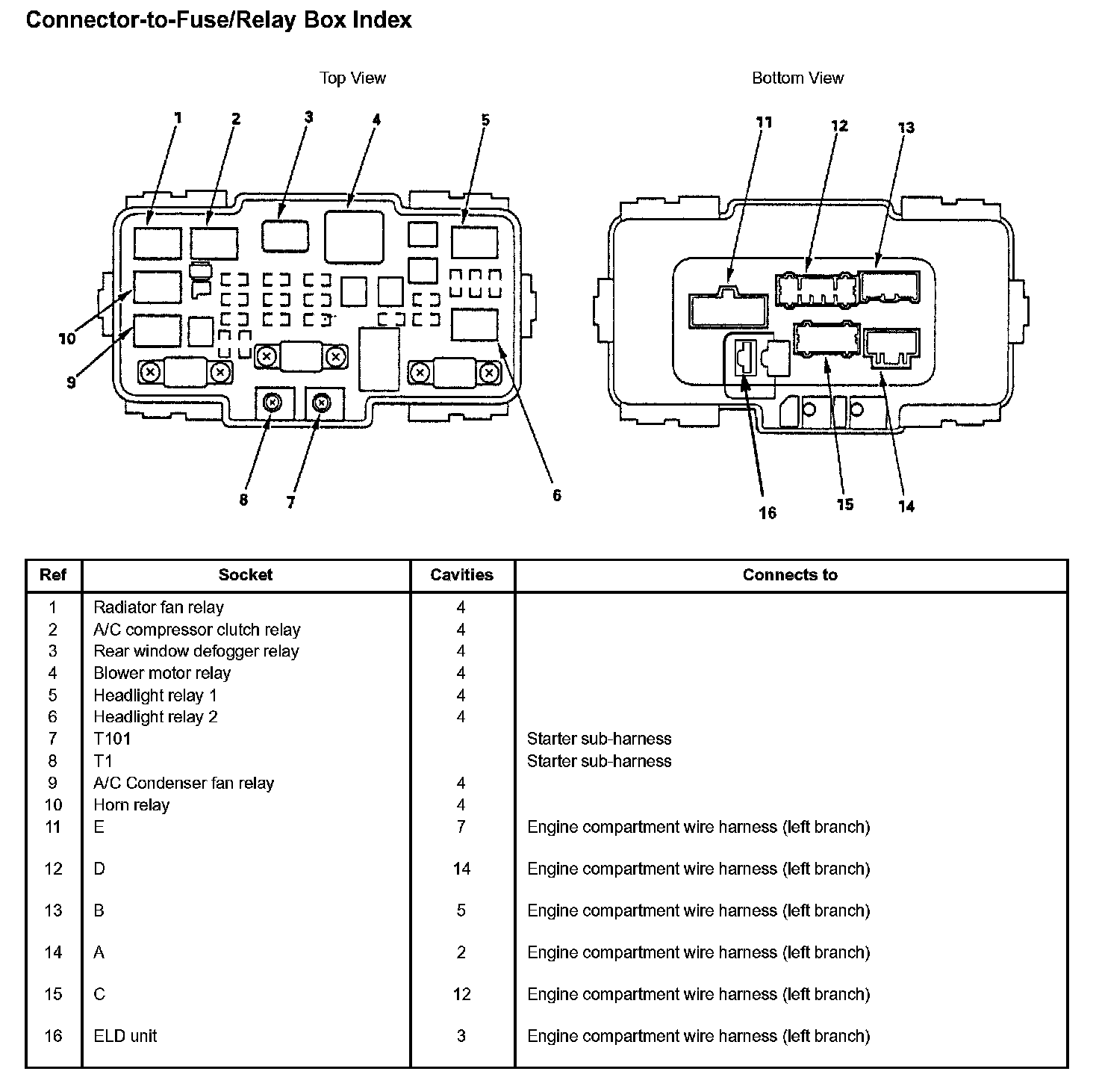 Connector-to-Fuse/Relay Box Index

Top View

1 2 3 4 5
10
9
8 7 6

Bottom View

11 12 13
16 15 14

| Ref | Socket | Cavities | Connects to |
|---|---|---|---|
| 1 | Radiator fan relay | 4 | |
| 2 | A/C compressor clutch relay | 4 | |
| 3 | Rear window defogger relay | 4 | |
| 4 | Blower motor relay | 4 | |
| 5 | Headlight relay 1 | 4 | |
| 6 | Headlight relay 2 | 4 | |
| 7 | T101 | | Starter sub-harness |
| 8 | T1 | | Starter sub-harness |
| 9 | A/C Condenser fan relay | 4 | |
| 10 | Horn relay | 4 | |
| 11 | E | 7 | Engine compartment wire harness (left branch) |
| 12 | D | 14 | Engine compartment wire harness (left branch) |
| 13 | B | 5 | Engine compartment wire harness (left branch) |
| 14 | A | 2 | Engine compartment wire harness (left branch) |
| 15 | C | 12 | Engine compartment wire harness (left branch) |
| 16 | ELD unit | 3 | Engine compartment wire harness (left branch) |