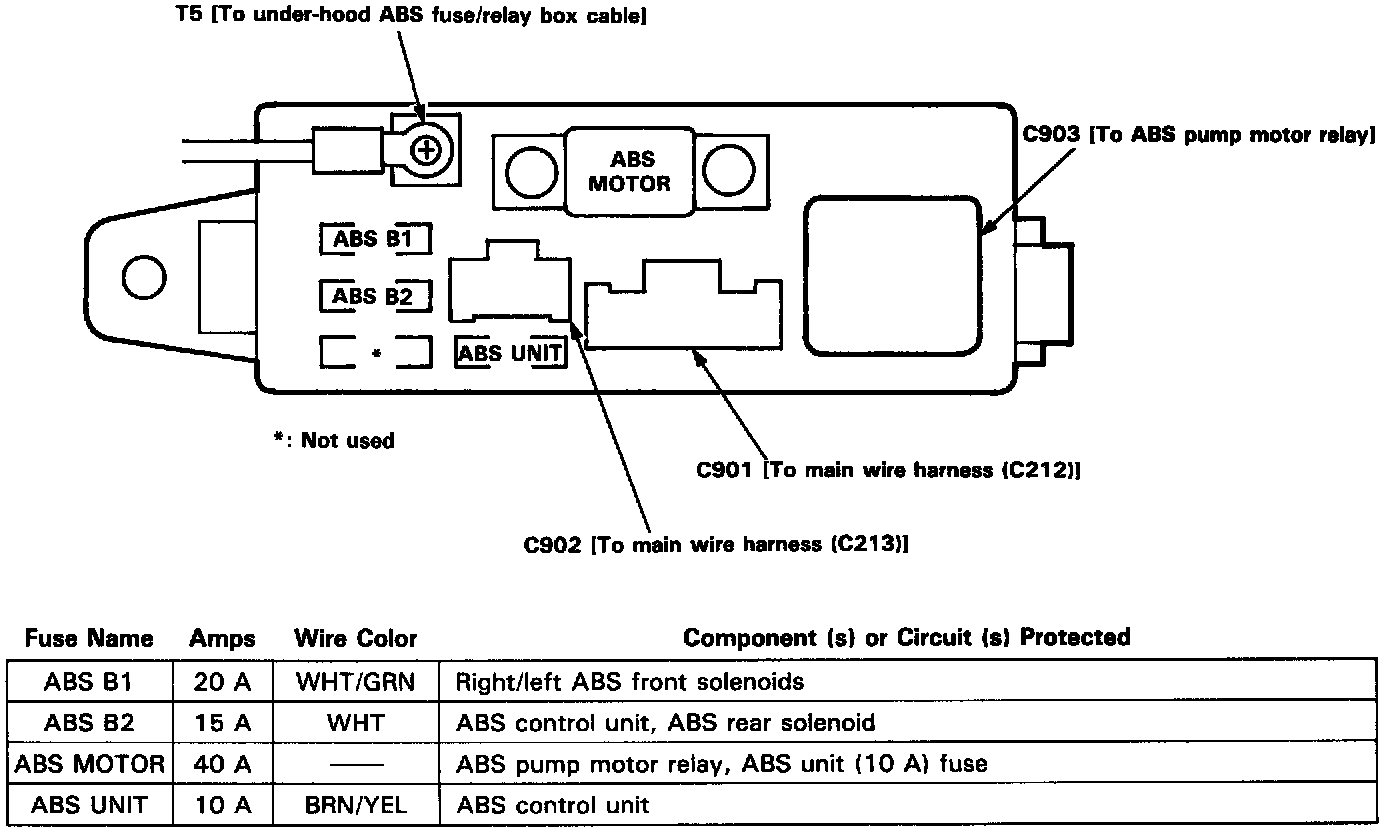 T5 [To under-hood ABS fuse/relay box cable]

ABS MOTOR

C903 [To ABS pump motor relay]

ABS B1

ABS B2

*

ABS UNIT

*: Not used

C901 [To main wire harness (C212)]

C902 [To main wire harness (C213)]

| Fuse Name | Amps | Wire Color | Component (s) or Circuit (s) Protected |
|---|---|---|---|
| ABS B1 | 20 A | WHT/GRN | Right/left ABS front solenoids |
| ABS B2 | 15 A | WHT | ABS control unit, ABS rear solenoid |
| ABS MOTOR | 40 A | —— | ABS pump motor relay, ABS unit (10 A) fuse |
| ABS UNIT | 10 A | BRN/YEL | ABS control unit |