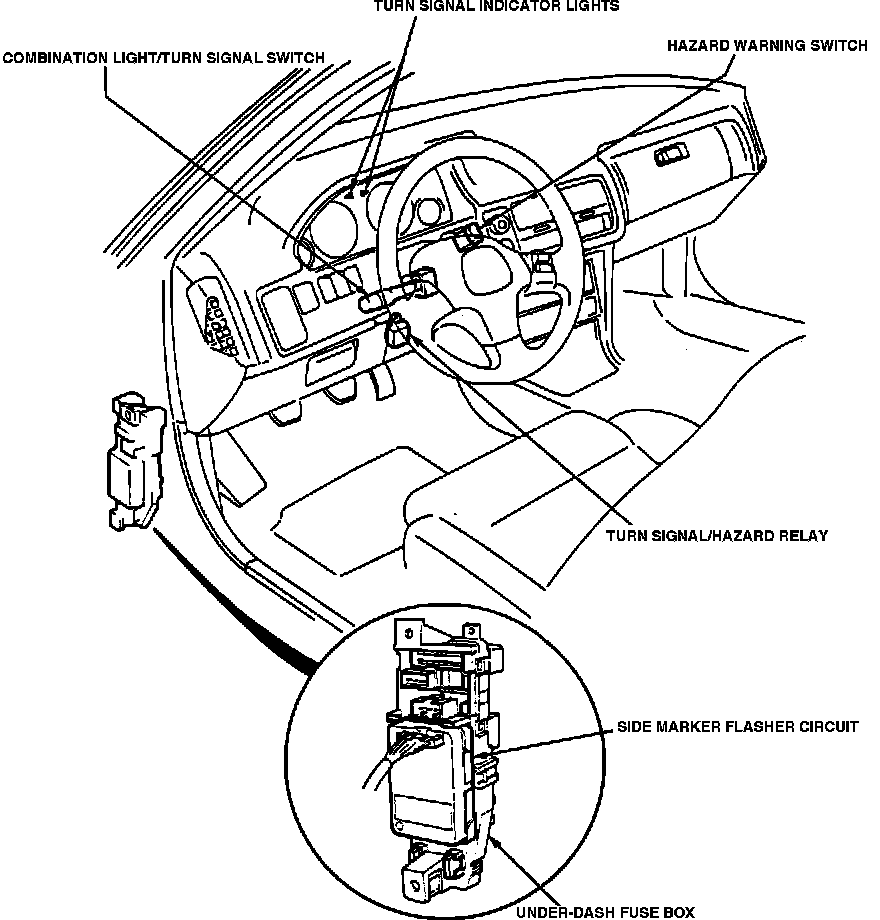 TURN SIGNAL INDICATOR LIGHTS

COMBINATION LIGHT/TURN SIGNAL SWITCH

HAZARD WARNING SWITCH

TURN SIGNAL/HAZARD RELAY

SIDE MARKER FLASHER CIRCUIT

UNDER-DASH FUSE BOX