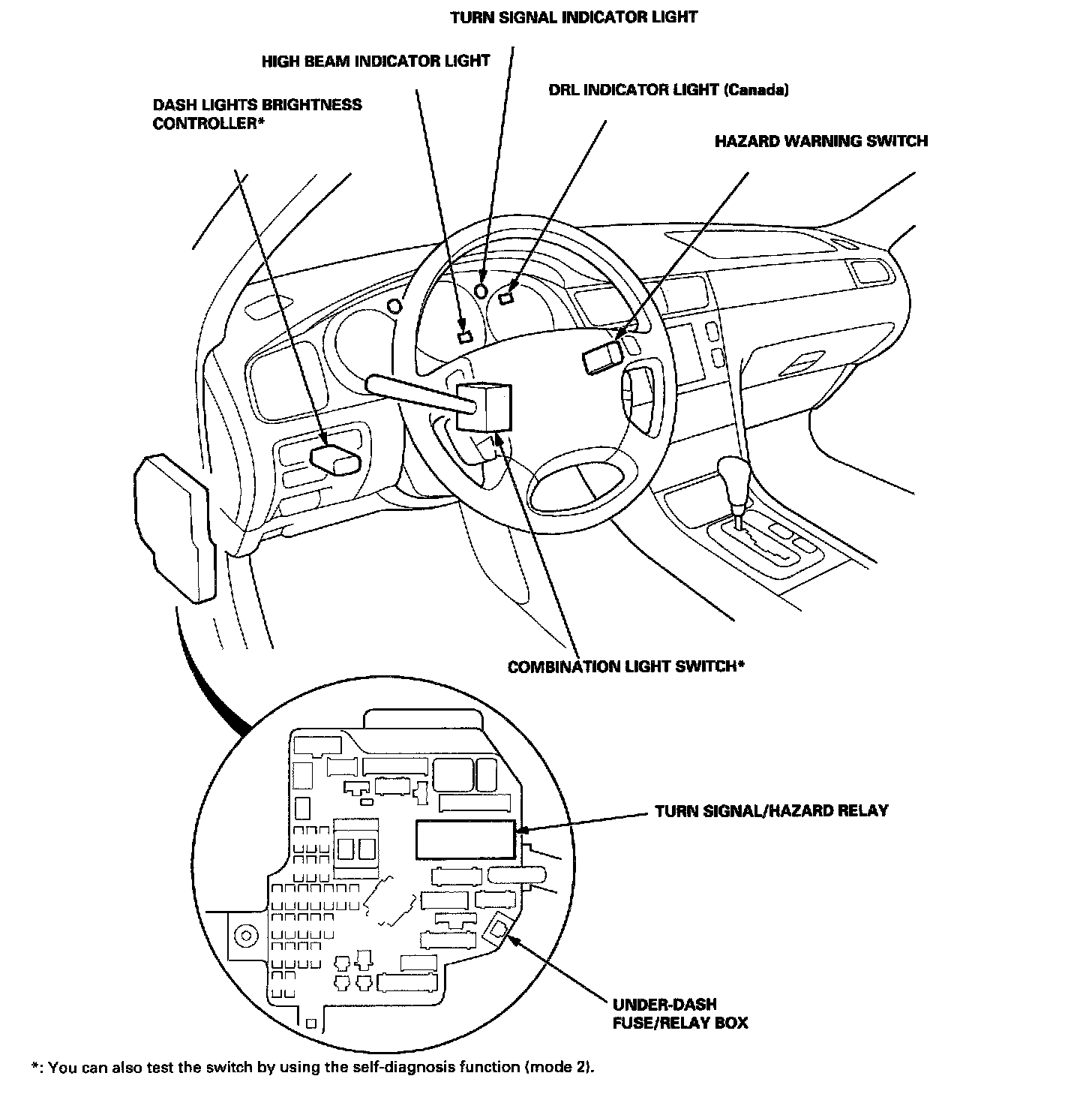 TURN SIGNAL INDICATOR LIGHT

HIGH BEAM INDICATOR LIGHT

DRL INDICATOR LIGHT (Canada)

DASH LIGHTS BRIGHTNESS CONTROLLER*

HAZARD WARNING SWITCH

COMBINATION LIGHT SWITCH*

TURN SIGNAL/HAZARD RELAY

UNDER-DASH FUSE/RELAY BOX

*: You can also test the switch by using the self-diagnosis function (mode 2).