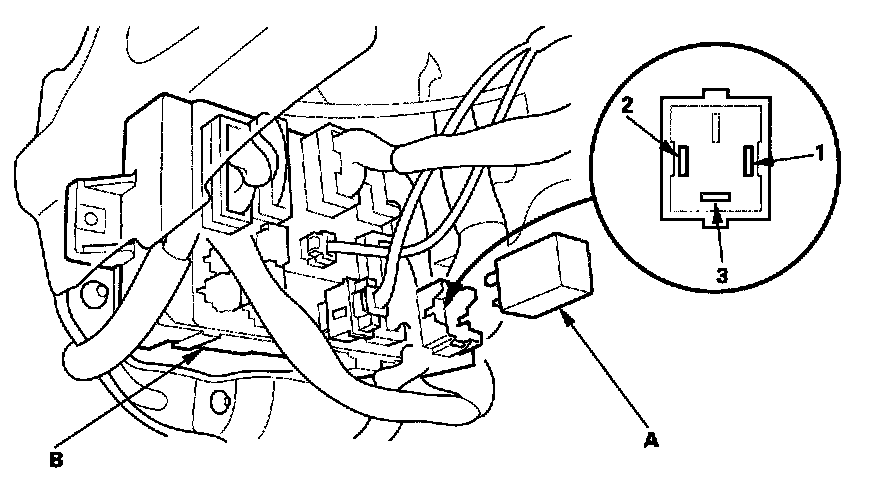 2
1
3
A
B