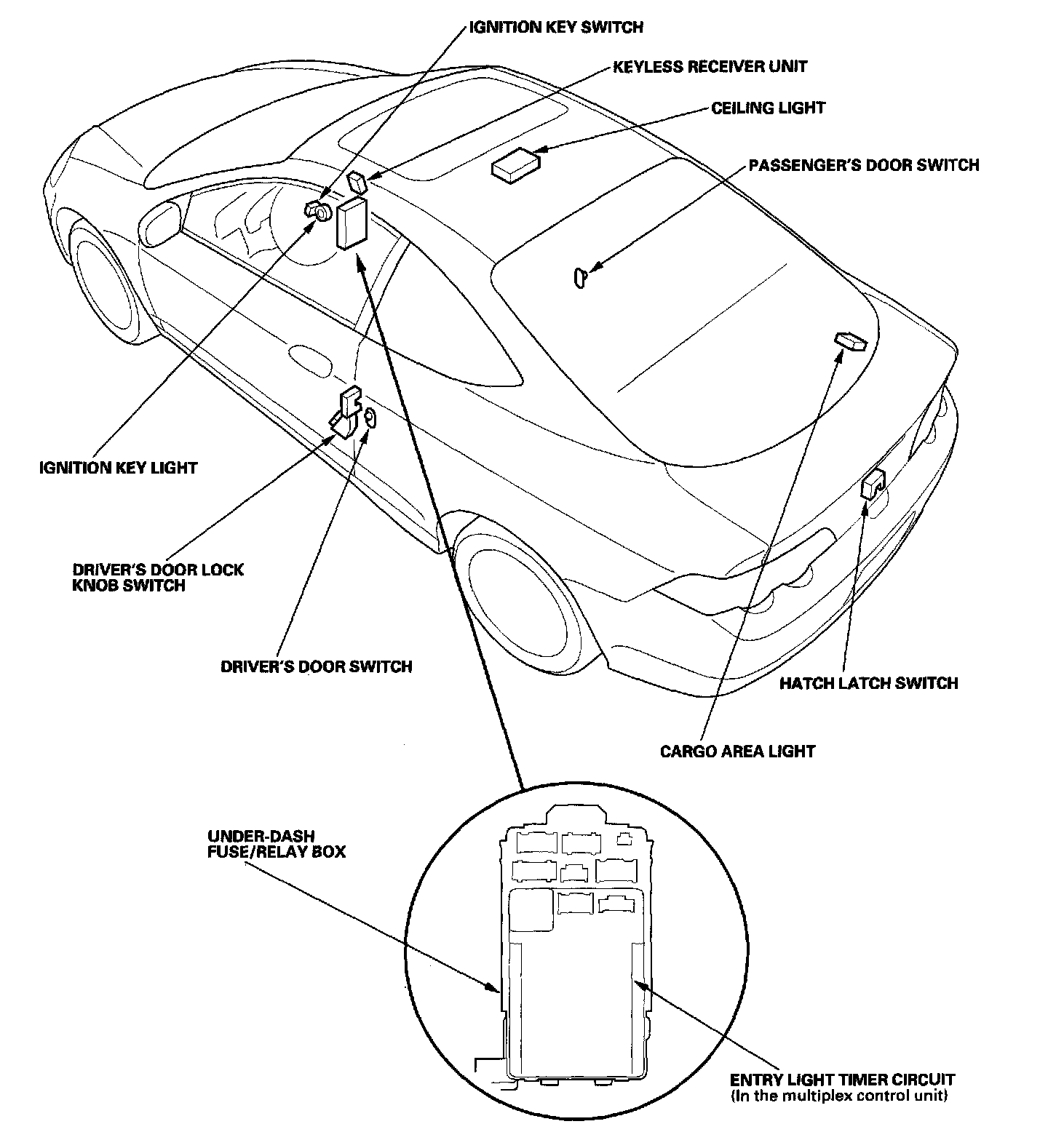 IGNITION KEY SWITCH

KEYLESS RECEIVER UNIT

CEILING LIGHT

PASSENGER'S DOOR SWITCH

IGNITION KEY LIGHT

DRIVER'S DOOR LOCK KNOB SWITCH

DRIVER'S DOOR SWITCH

HATCH LATCH SWITCH

CARGO AREA LIGHT

UNDER-DASH FUSE/RELAY BOX

ENTRY LIGHT TIMER CIRCUIT
(In the multiplex control unit)