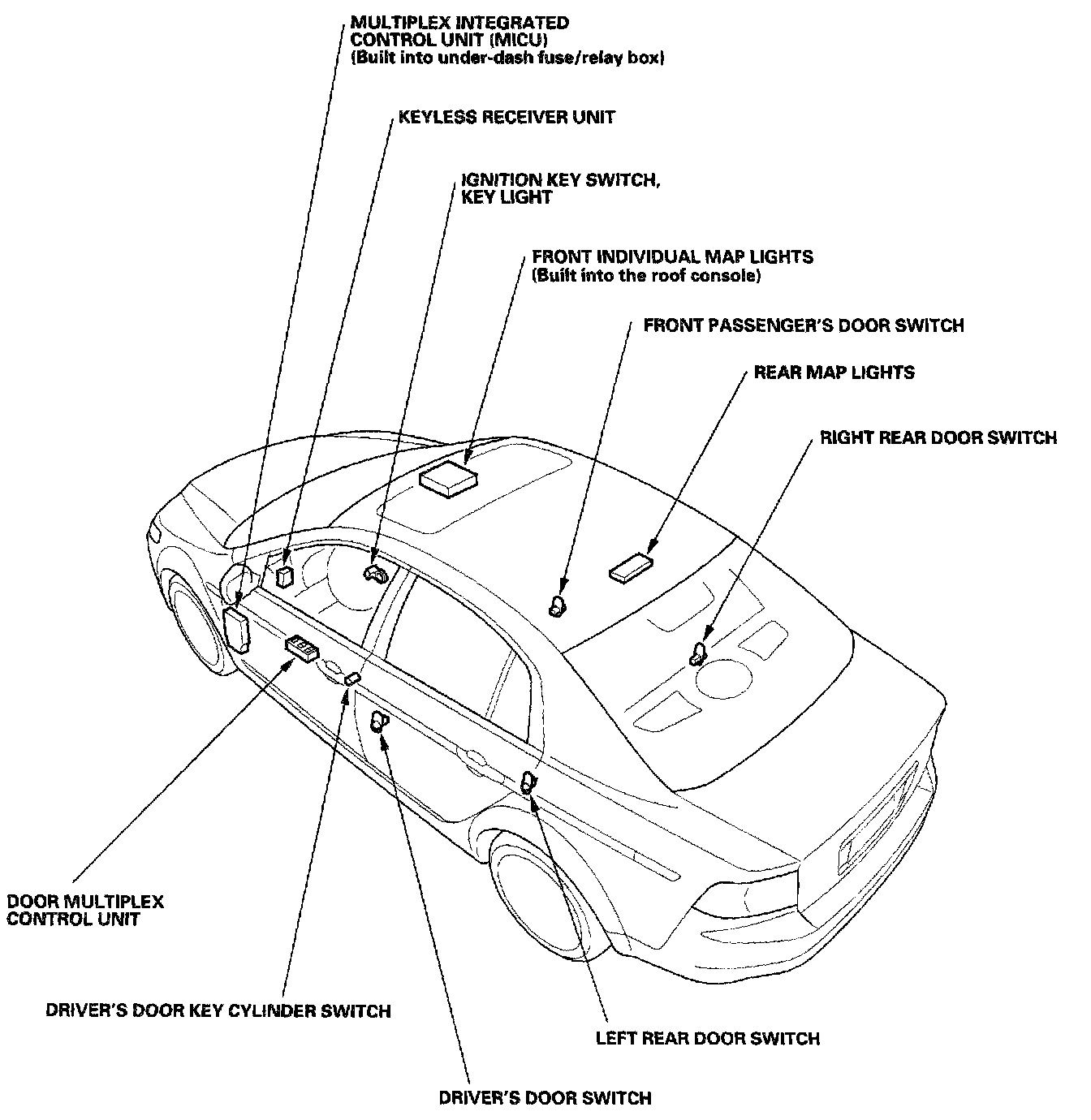 MULTIPLEX INTEGRATED CONTROL UNIT (MICU)
(Built into under-dash fuse/relay box)

KEYLESS RECEIVER UNIT

IGNITION KEY SWITCH, KEY LIGHT

FRONT INDIVIDUAL MAP LIGHTS
(Built into the roof console)

FRONT PASSENGER'S DOOR SWITCH

REAR MAP LIGHTS

RIGHT REAR DOOR SWITCH

DOOR MULTIPLEX CONTROL UNIT

DRIVER'S DOOR KEY CYLINDER SWITCH

LEFT REAR DOOR SWITCH

DRIVER'S DOOR SWITCH