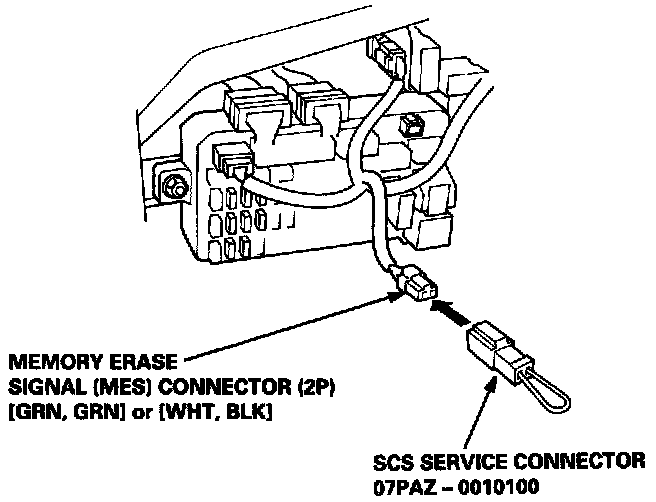 MEMORY ERASE
SIGNAL (MES) CONNECTOR (2P)
[GRN, GRN] or [WHT, BLK]

SCS SERVICE CONNECTOR
07PAZ – 0010100