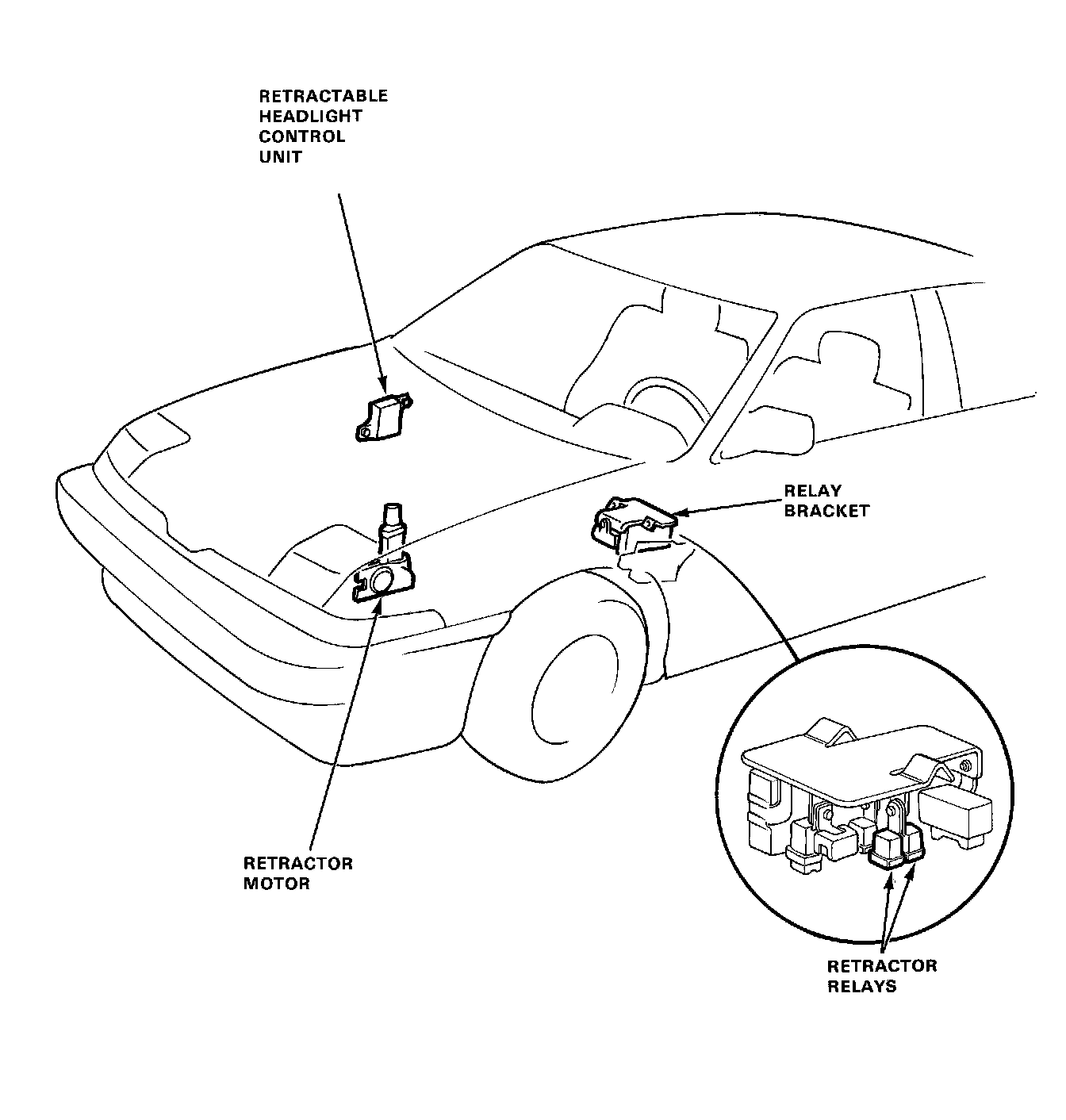 RETRACTABLE HEADLIGHT CONTROL UNIT

RELAY BRACKET

RETRACTOR MOTOR

RETRACTOR RELAYS