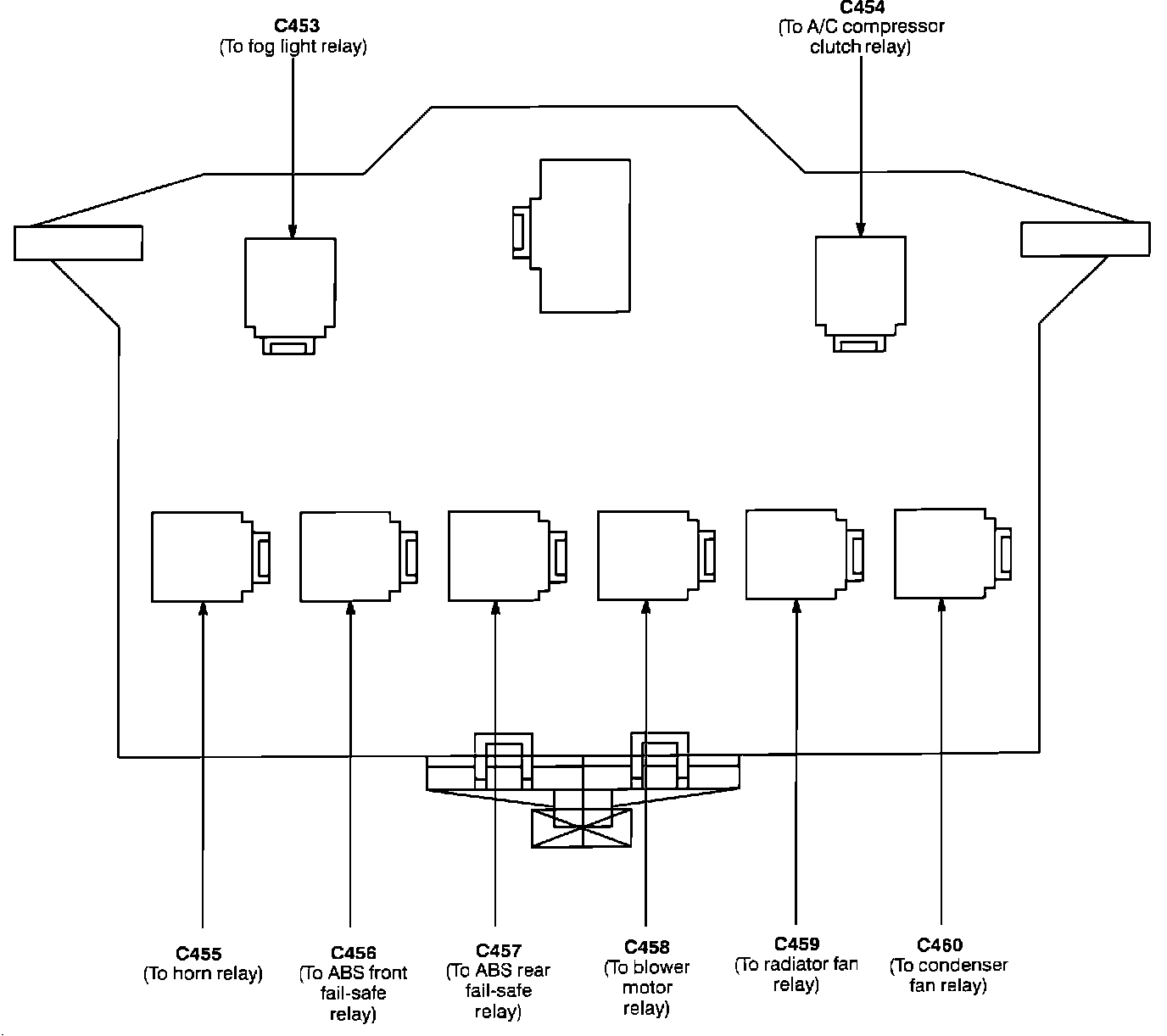 C453
(To fog light relay)

C454
(To A/C compressor clutch relay)

C455
(To horn relay)

C456
(To ABS front fail-safe relay)

C457
(To ABS rear fail-safe relay)

C458
(To blower motor relay)

C459
(To radiator fan relay)

C460
(To condenser fan relay)