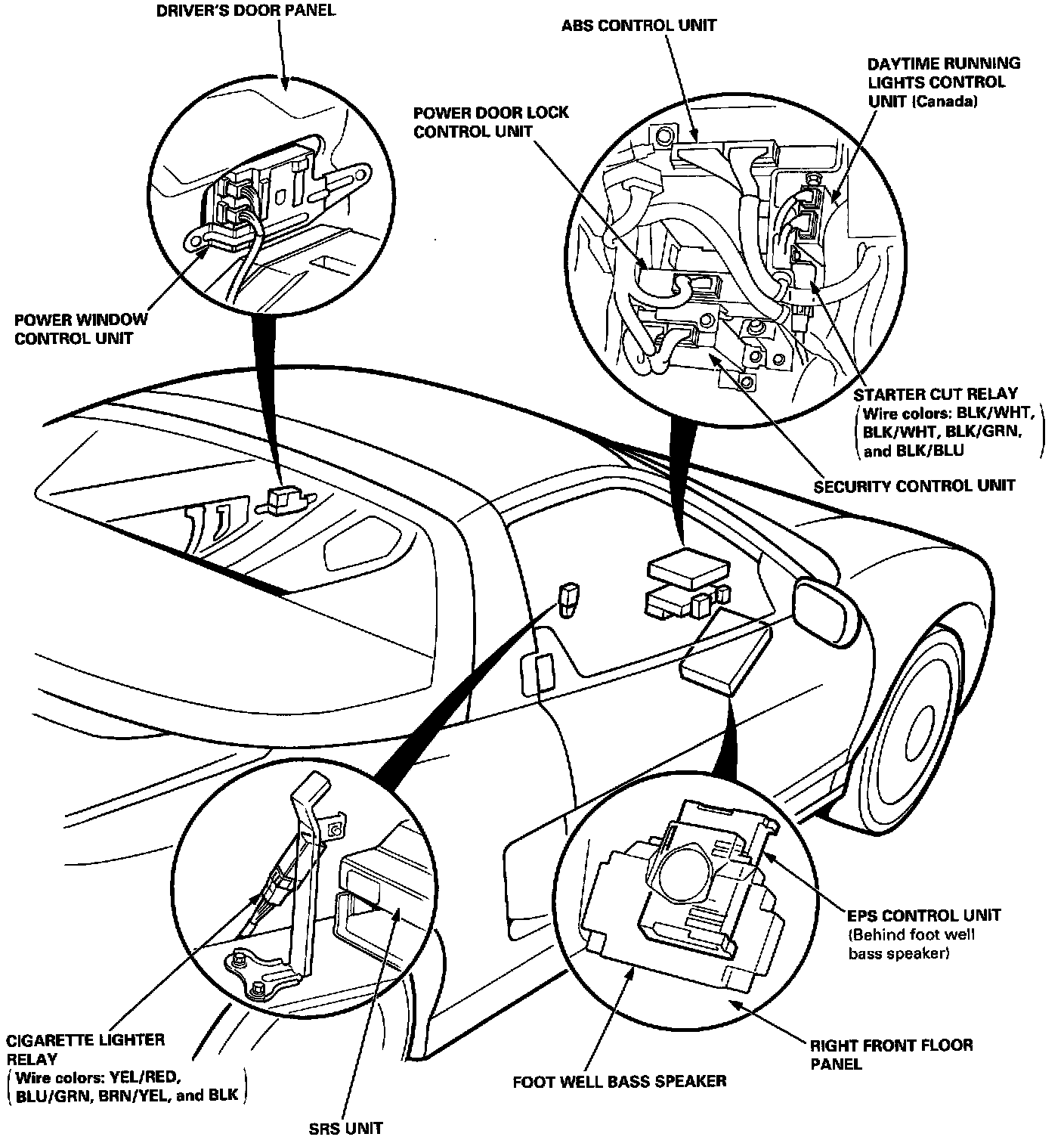 DRIVER'S DOOR PANEL

ABS CONTROL UNIT

DAYTIME RUNNING LIGHTS CONTROL UNIT (Canada)

POWER DOOR LOCK CONTROL UNIT

POWER WINDOW CONTROL UNIT

STARTER CUT RELAY
(Wire colors: BLK/WHT, BLK/WHT, BLK/GRN, and BLK/BLU)

SECURITY CONTROL UNIT

EPS CONTROL UNIT
(Behind foot well bass speaker)

CIGARETTE LIGHTER RELAY
(Wire colors: YEL/RED, BLU/GRN, BRN/YEL, and BLK)

RIGHT FRONT FLOOR PANEL

FOOT WELL BASS SPEAKER

SRS UNIT