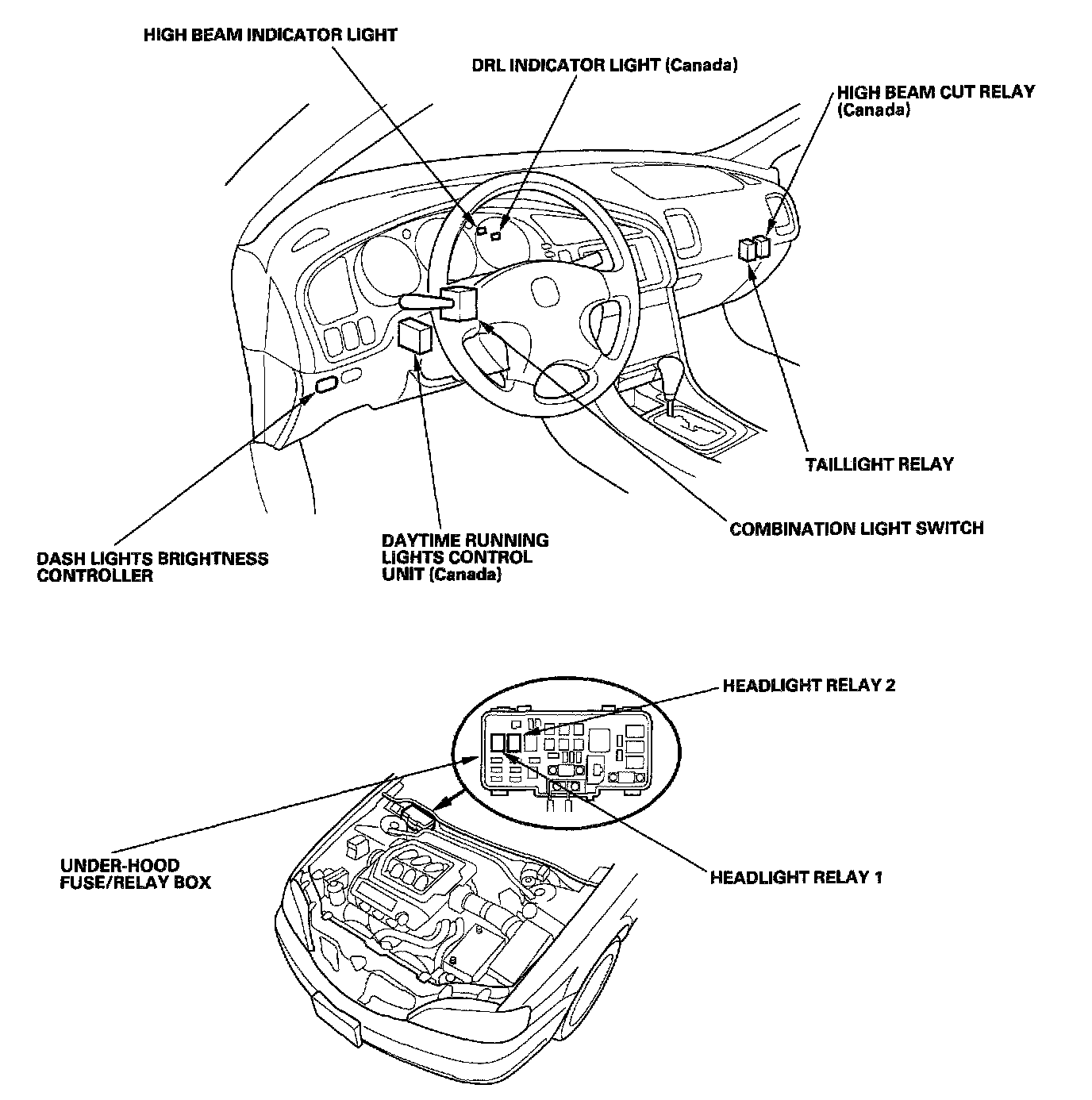 HIGH BEAM INDICATOR LIGHT

DRL INDICATOR LIGHT (Canada)

HIGH BEAM CUT RELAY (Canada)

TAILLIGHT RELAY

COMBINATION LIGHT SWITCH

DASH LIGHTS BRIGHTNESS CONTROLLER

DAYTIME RUNNING LIGHTS CONTROL UNIT (Canada)

HEADLIGHT RELAY 2

UNDER-HOOD FUSE/RELAY BOX

HEADLIGHT RELAY 1