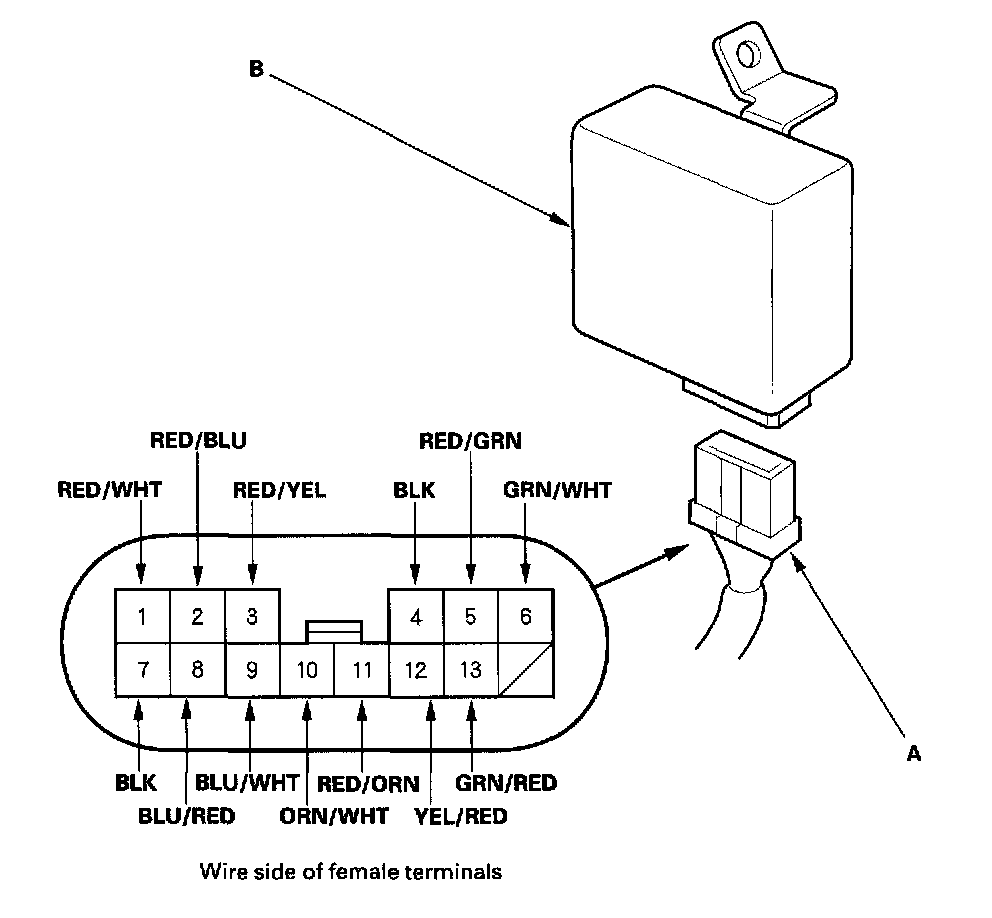 B

RED/BLU
RED/GRN
RED/WHT
RED/YEL
BLK
GRN/WHT

1 2 3 4 5 6
7 8 9 10 11 12 13

BLK
BLU/WHT
RED/ORN
GRN/RED
BLU/RED
ORN/WHT
YEL/RED

A

Wire side of female terminals