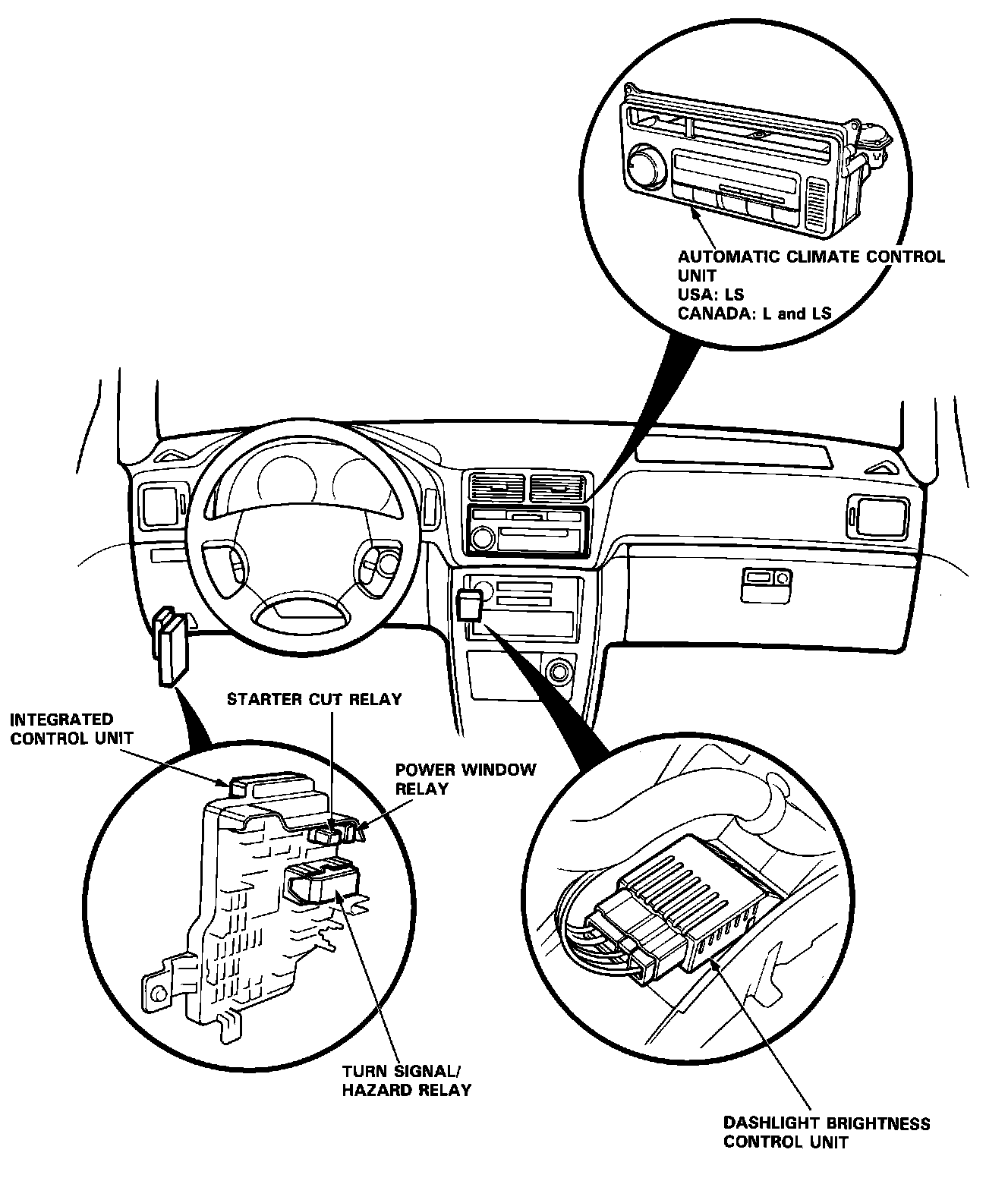 AUTOMATIC CLIMATE CONTROL UNIT
USA: LS
CANADA: L and LS

STARTER CUT RELAY

INTEGRATED CONTROL UNIT

POWER WINDOW RELAY

TURN SIGNAL/ HAZARD RELAY

DASHLIGHT BRIGHTNESS CONTROL UNIT