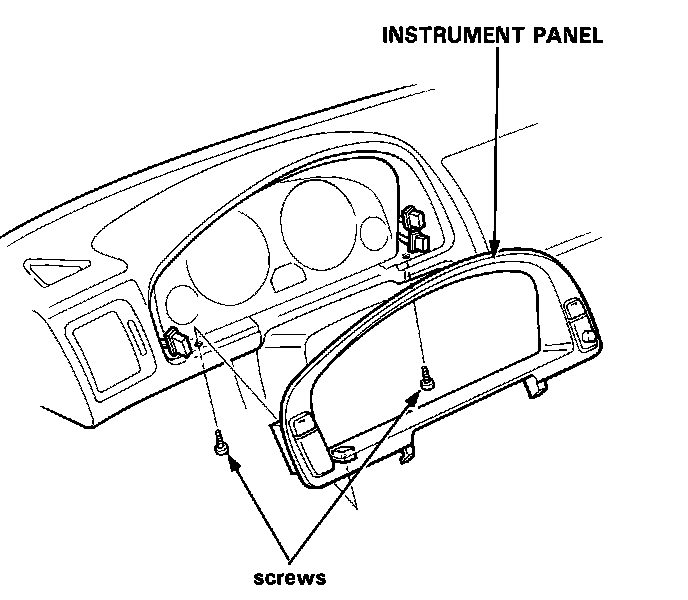 INSTRUMENT PANEL

screws