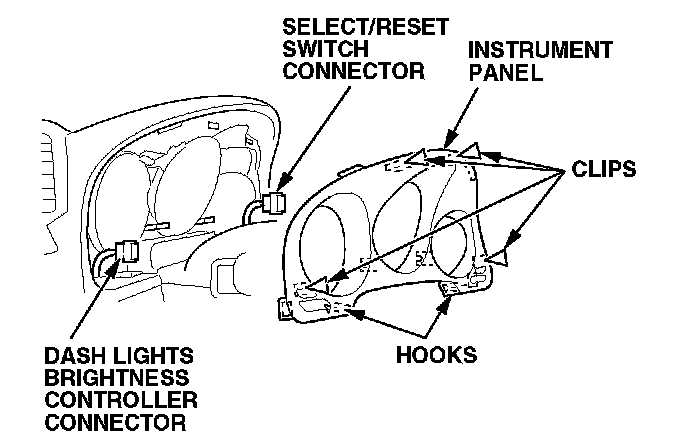 SELECT/RESET SWITCH CONNECTOR

INSTRUMENT PANEL

CLIPS

DASH LIGHTS BRIGHTNESS CONTROLLER CONNECTOR

HOOKS