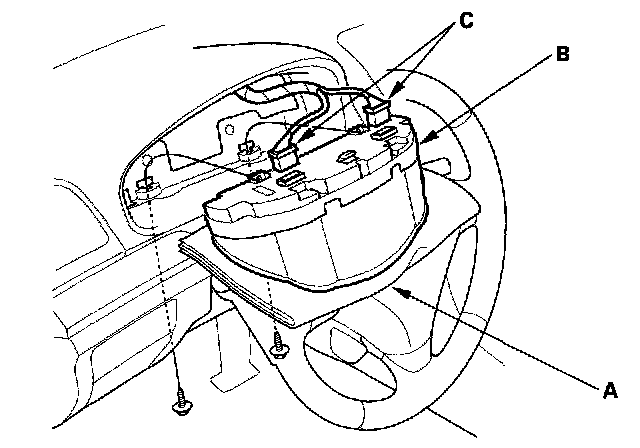 C
B
A