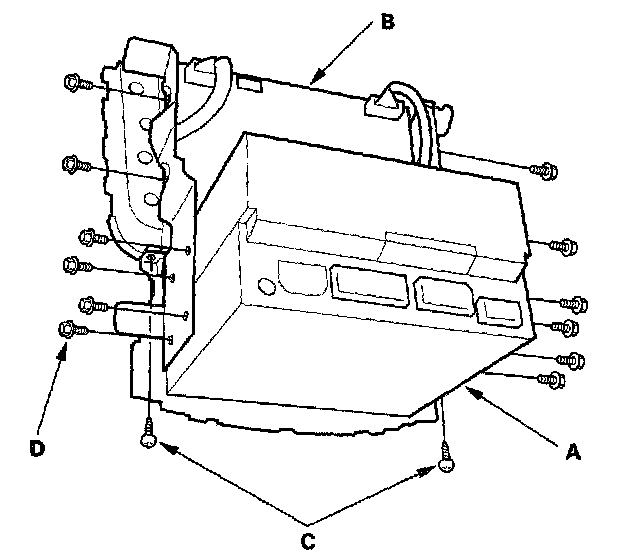 B

D

A

C