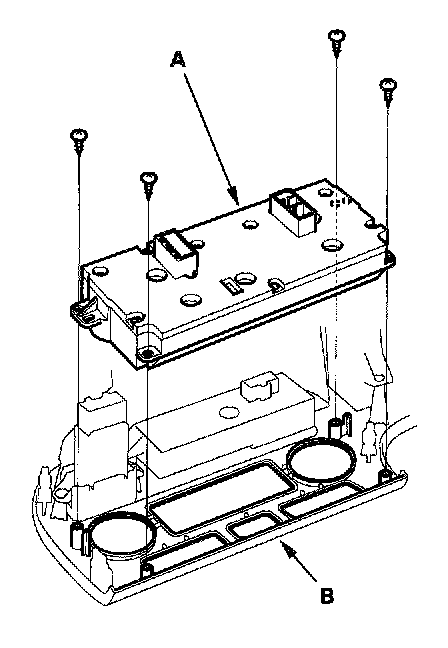 A

B