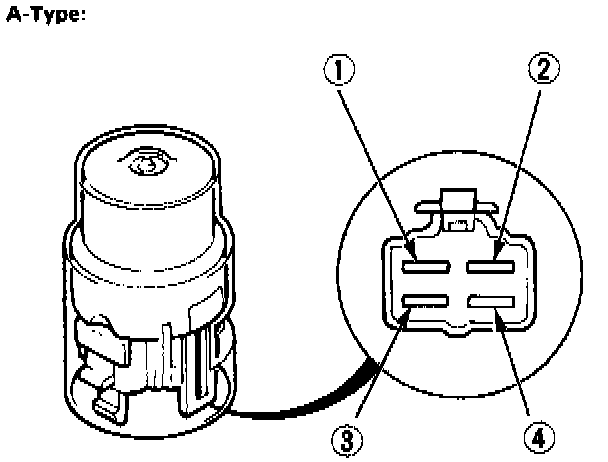 A-Type:

①
②
③
④