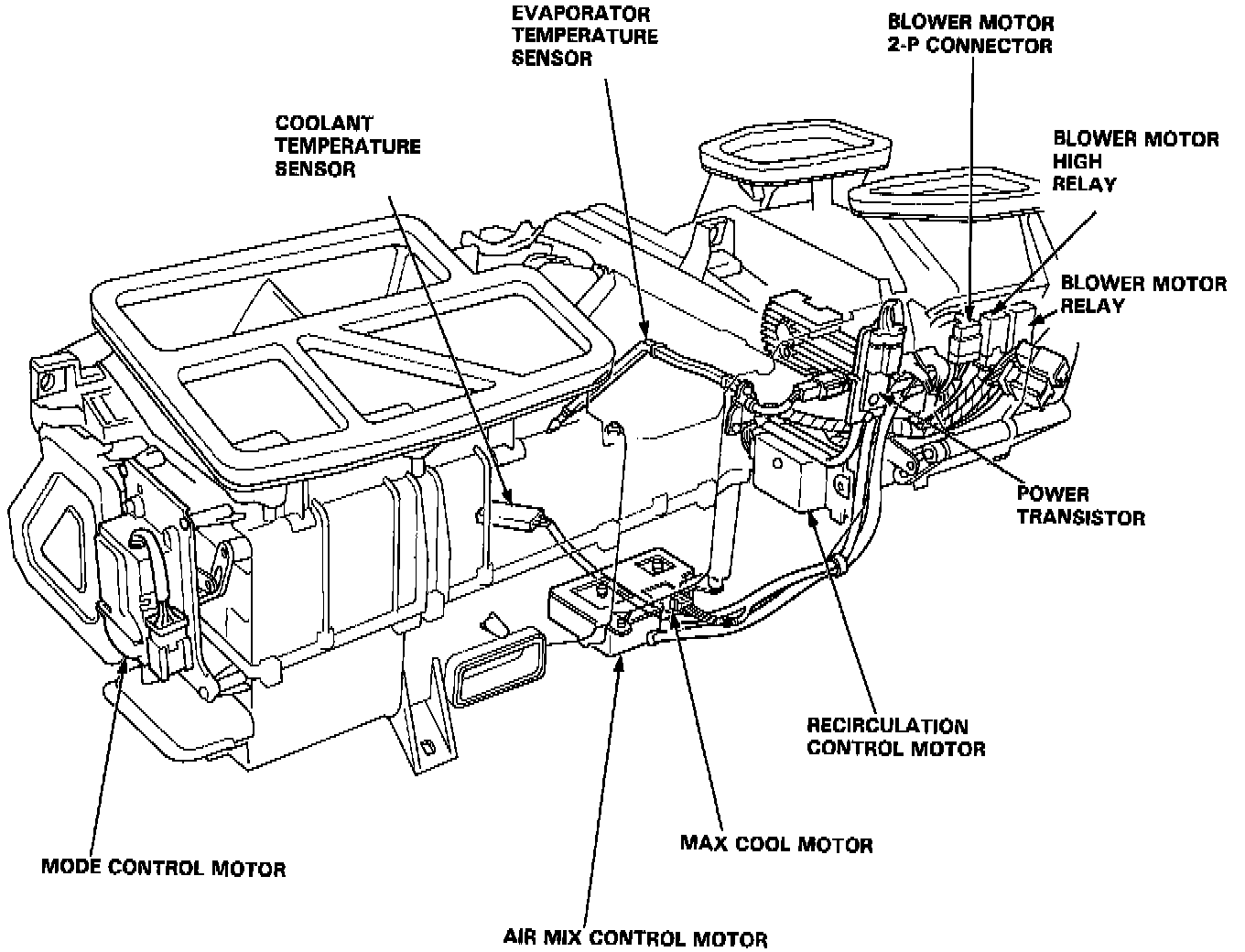 EVAPORATOR TEMPERATURE SENSOR

BLOWER MOTOR 2-P CONNECTOR

COOLANT TEMPERATURE SENSOR

BLOWER MOTOR HIGH RELAY

BLOWER MOTOR RELAY

POWER TRANSISTOR

RECIRCULATION CONTROL MOTOR

MAX COOL MOTOR

MODE CONTROL MOTOR

AIR MIX CONTROL MOTOR