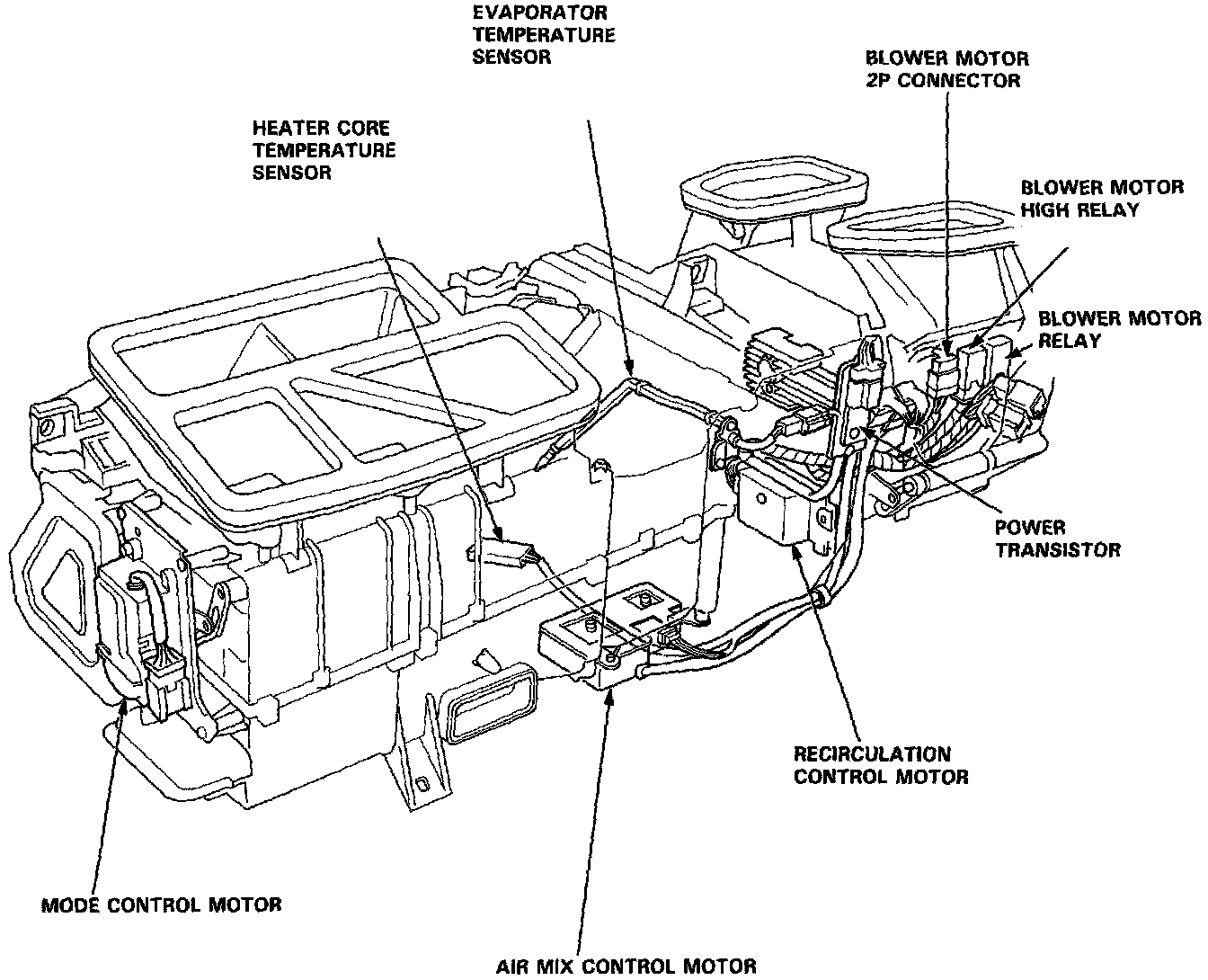 EVAPORATOR TEMPERATURE SENSOR

BLOWER MOTOR 2P CONNECTOR

HEATER CORE TEMPERATURE SENSOR

BLOWER MOTOR HIGH RELAY

BLOWER MOTOR RELAY

POWER TRANSISTOR

RECIRCULATION CONTROL MOTOR

MODE CONTROL MOTOR

AIR MIX CONTROL MOTOR