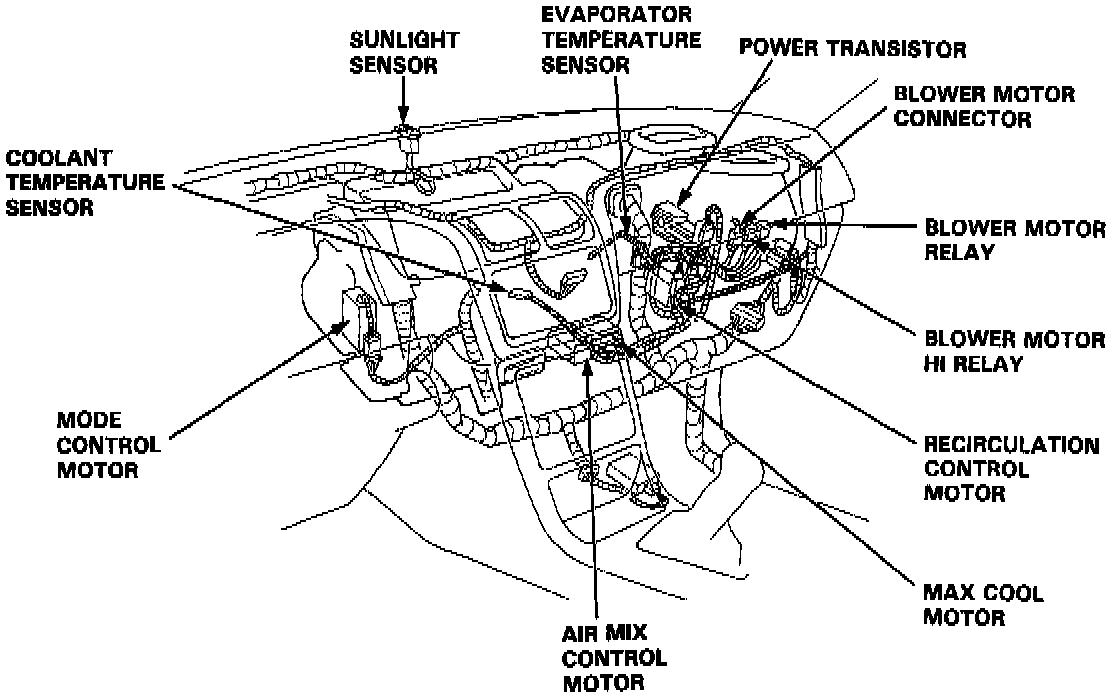 SUNLIGHT SENSOR

EVAPORATOR TEMPERATURE SENSOR

POWER TRANSISTOR

BLOWER MOTOR CONNECTOR

COOLANT TEMPERATURE SENSOR

BLOWER MOTOR RELAY

BLOWER MOTOR HI RELAY

MODE CONTROL MOTOR

RECIRCULATION CONTROL MOTOR

MAX COOL MOTOR

AIR MIX CONTROL MOTOR