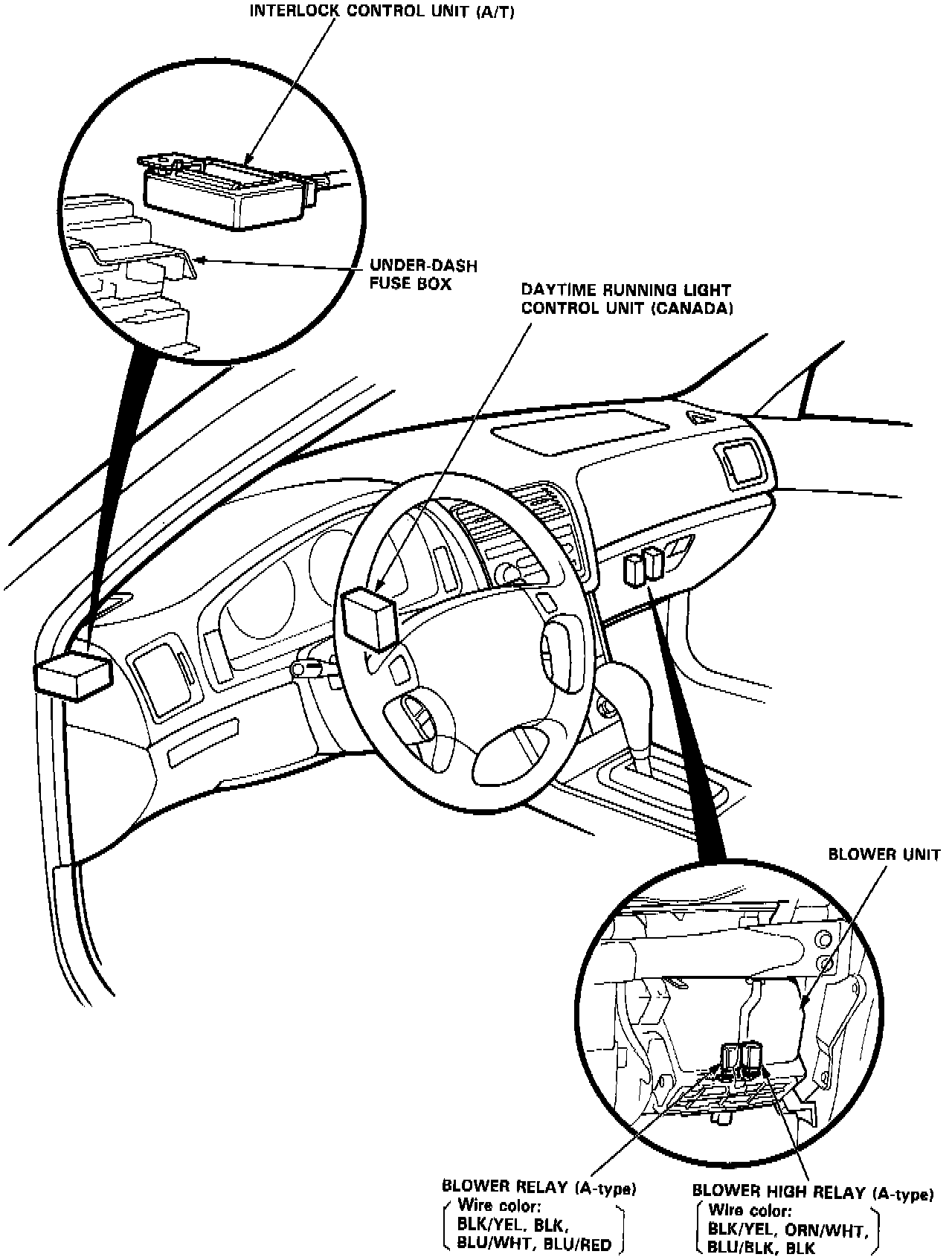 INTERLOCK CONTROL UNIT (A/T)

UNDER-DASH FUSE BOX

DAYTIME RUNNING LIGHT CONTROL UNIT (CANADA)

BLOWER UNIT

BLOWER RELAY (A-type)
Wire color:
BLK/YEL, BLK,
BLU/WHT, BLU/RED

BLOWER HIGH RELAY (A-type)
Wire color:
BLK/YEL, ORN/WHT,
BLU/BLK, BLK