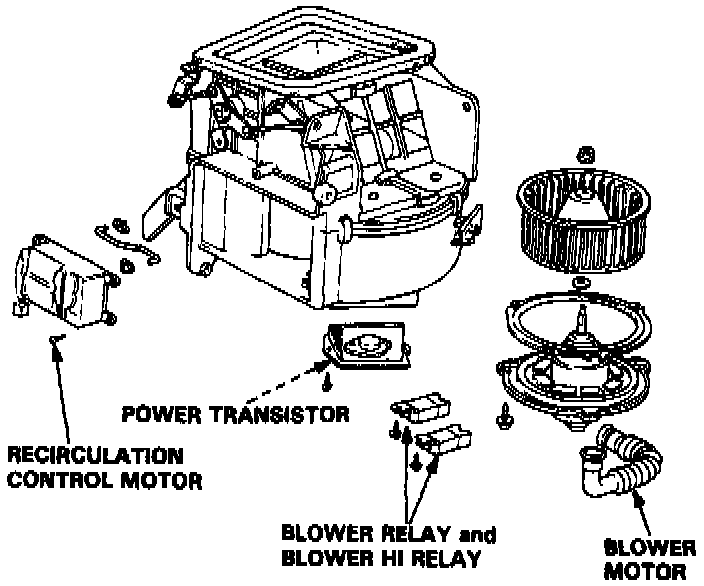 POWER TRANSISTOR

RECIRCULATION CONTROL MOTOR

BLOWER RELAY and BLOWER HI RELAY

BLOWER MOTOR