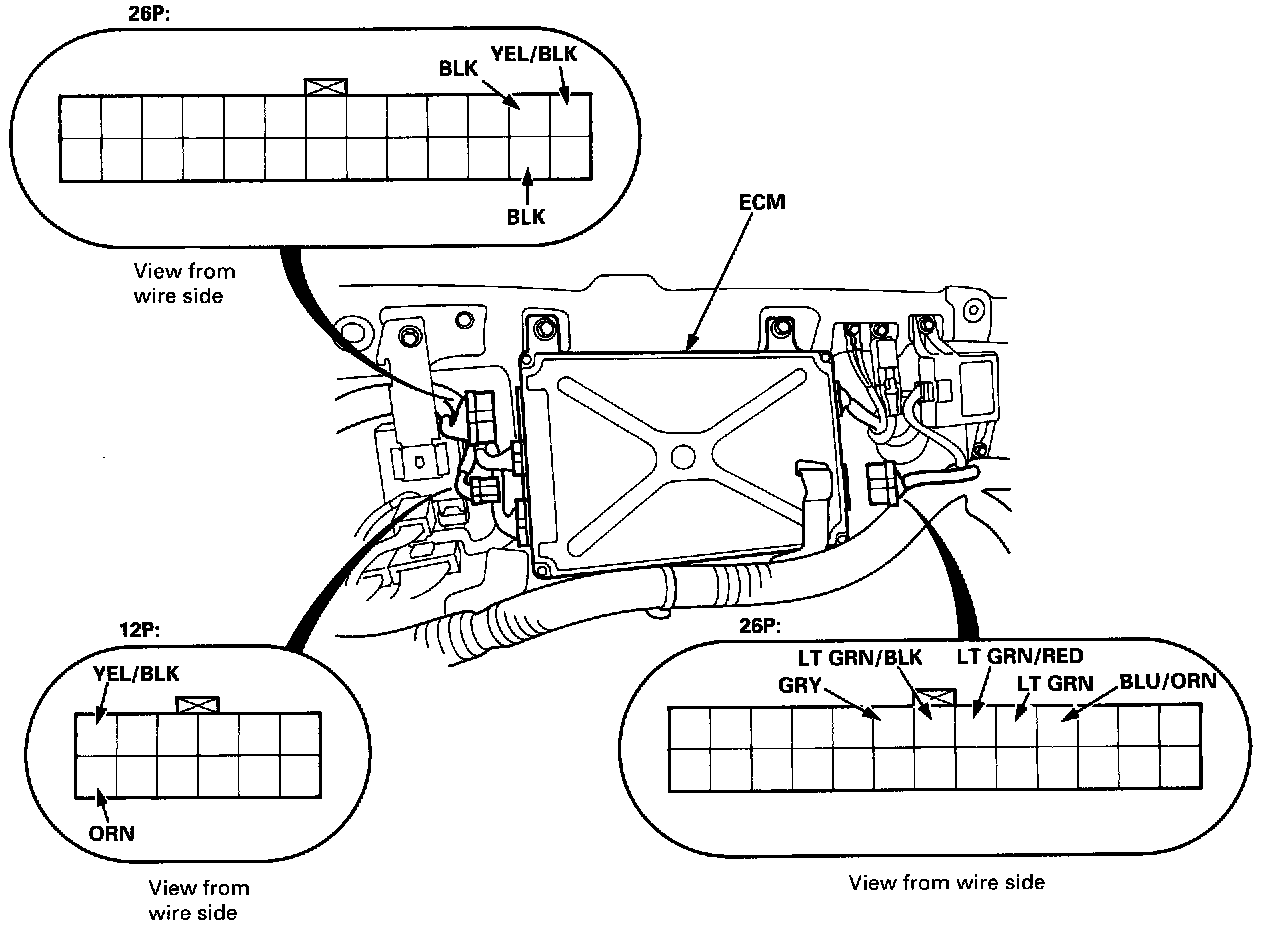 26P:

BLK
YEL/BLK

BLK

View from wire side

ECM

12P:

YEL/BLK

ORN

View from wire side

26P:

LT GRN/BLK
LT GRN/RED
GRY
LT GRN
BLU/ORN

View from wire side