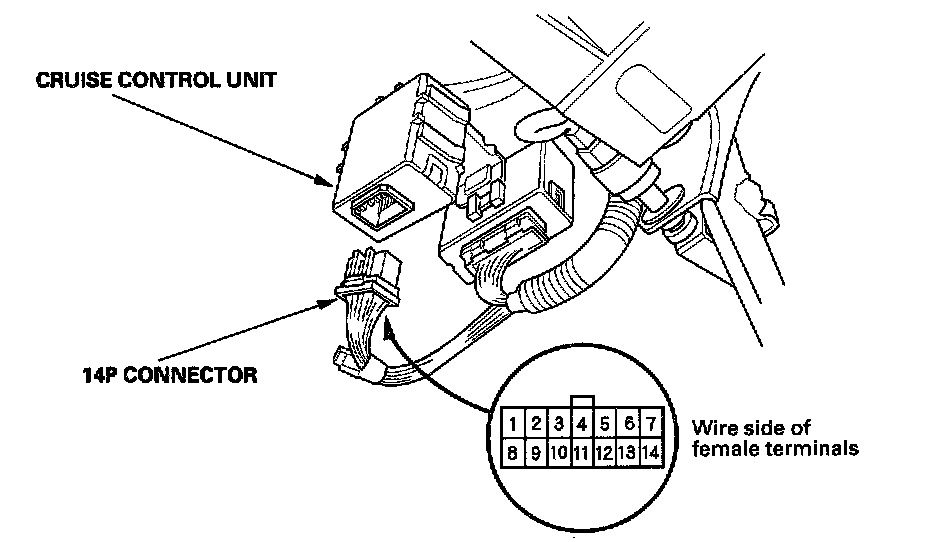 CRUISE CONTROL UNIT

14P CONNECTOR

| 1 | 2 | 3 | 4 | 5 | 6 | 7 |
|---|---|---|---|---|---|---|
| 8 | 9 | 10 | 11 | 12 | 13 | 14 |

Wire side of female terminals