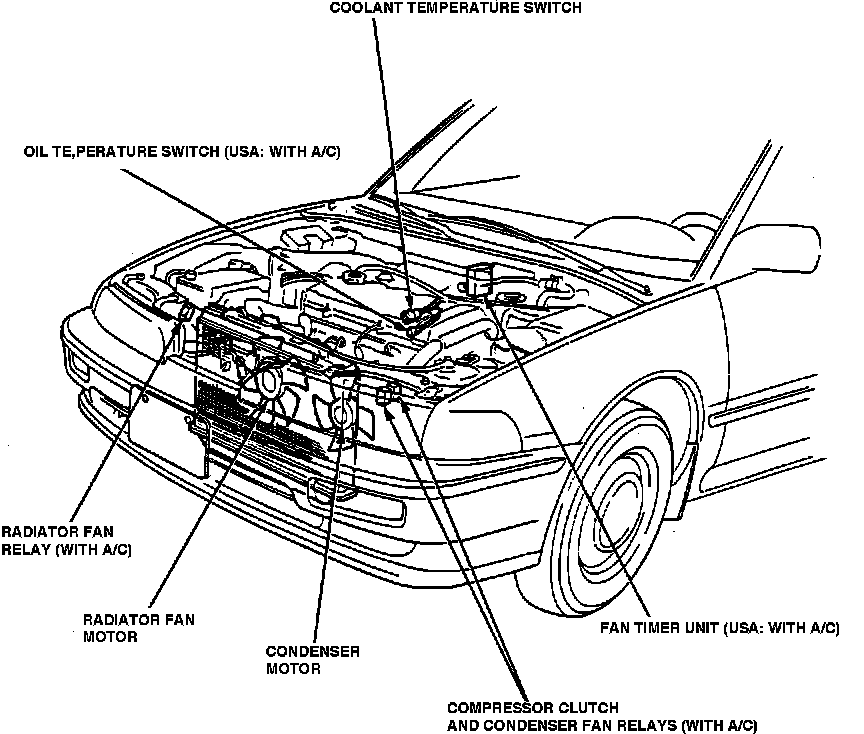 COOLANT TEMPERATURE SWITCH

OIL TE,PERATURE SWITCH (USA: WITH A/C)

RADIATOR FAN RELAY (WITH A/C)

RADIATOR FAN MOTOR

CONDENSER MOTOR

FAN TIMER UNIT (USA: WITH A/C)

COMPRESSOR CLUTCH AND CONDENSER FAN RELAYS (WITH A/C)