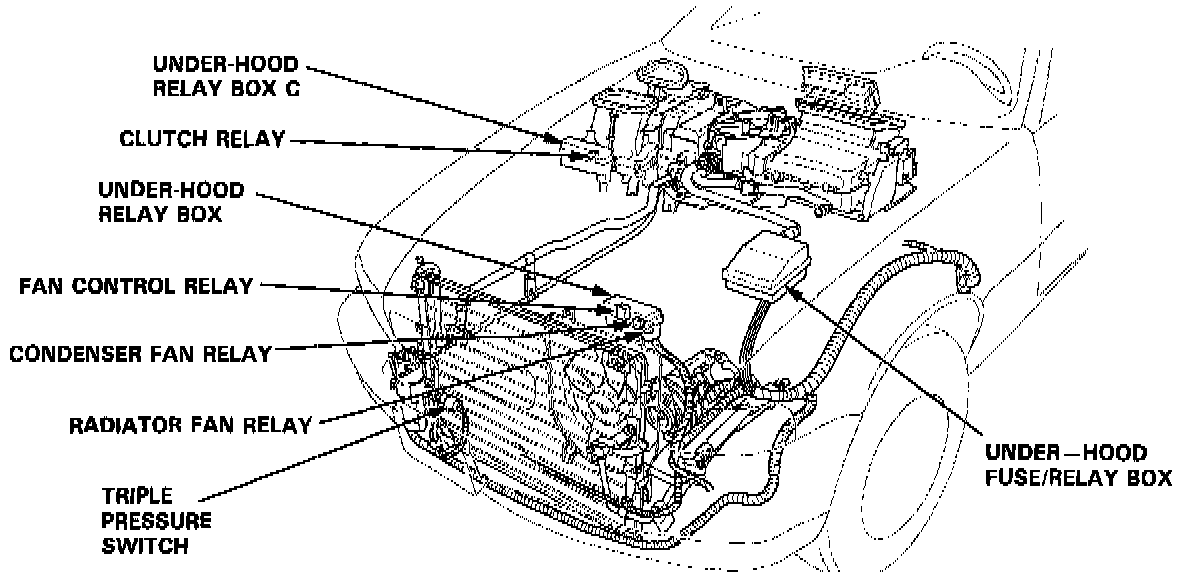 UNDER-HOOD RELAY BOX C

CLUTCH RELAY

UNDER-HOOD RELAY BOX

FAN CONTROL RELAY

CONDENSER FAN RELAY

RADIATOR FAN RELAY

TRIPLE PRESSURE SWITCH

UNDER—HOOD FUSE/RELAY BOX