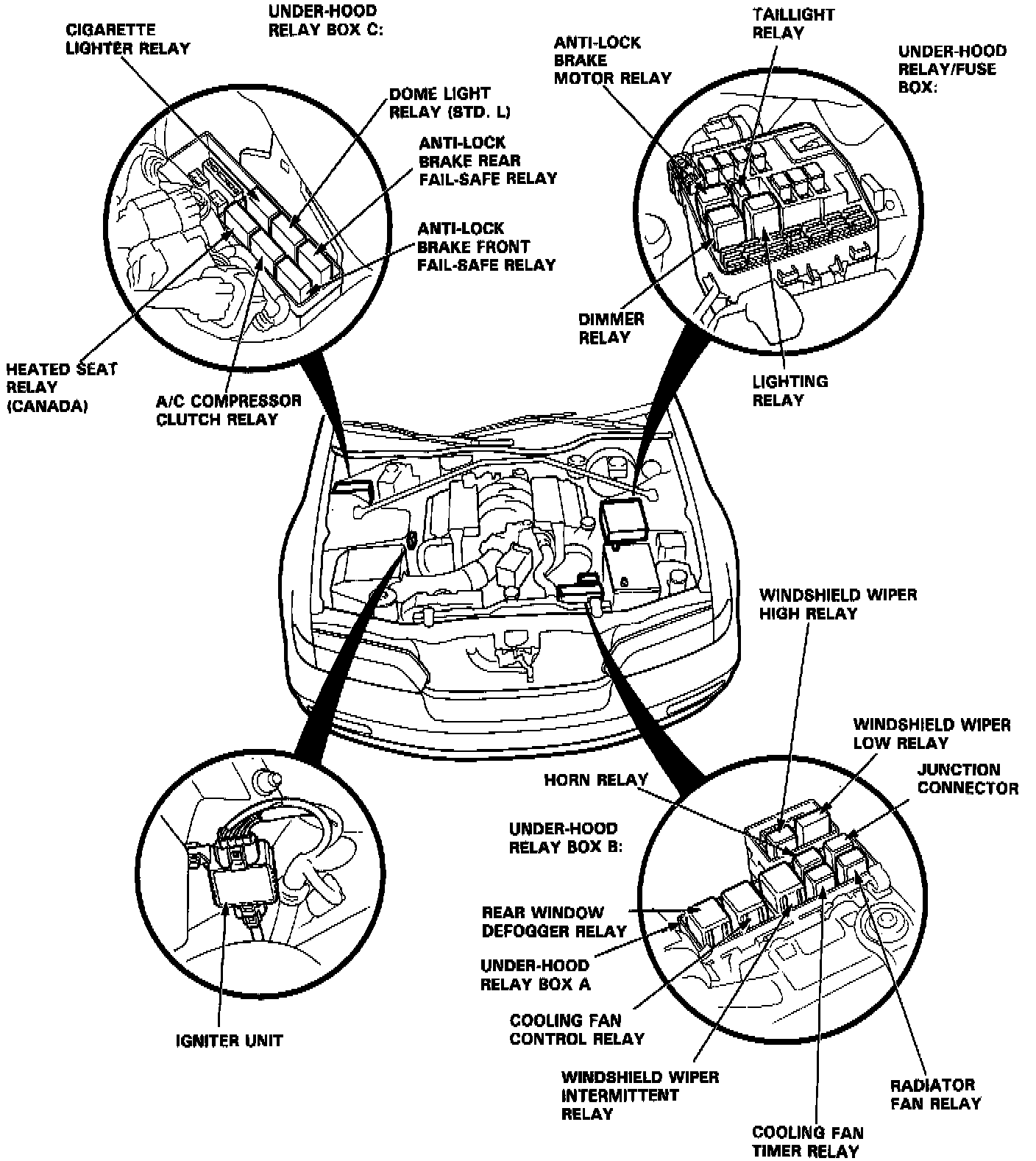 UNDER-HOOD RELAY BOX C:

CIGARETTE LIGHTER RELAY

DOME LIGHT RELAY (STD. L)

ANTI-LOCK BRAKE REAR FAIL-SAFE RELAY

ANTI-LOCK BRAKE FRONT FAIL-SAFE RELAY

HEATED SEAT RELAY (CANADA)

A/C COMPRESSOR CLUTCH RELAY

ANTI-LOCK BRAKE MOTOR RELAY

TAILLIGHT RELAY

UNDER-HOOD RELAY/FUSE BOX:

DIMMER RELAY

LIGHTING RELAY

WINDSHIELD WIPER HIGH RELAY

WINDSHIELD WIPER LOW RELAY

JUNCTION CONNECTOR

HORN RELAY

UNDER-HOOD RELAY BOX B:

REAR WINDOW DEFOGGER RELAY

UNDER-HOOD RELAY BOX A

COOLING FAN CONTROL RELAY

WINDSHIELD WIPER INTERMITTENT RELAY

COOLING FAN TIMER RELAY

RADIATOR FAN RELAY

IGNITER UNIT