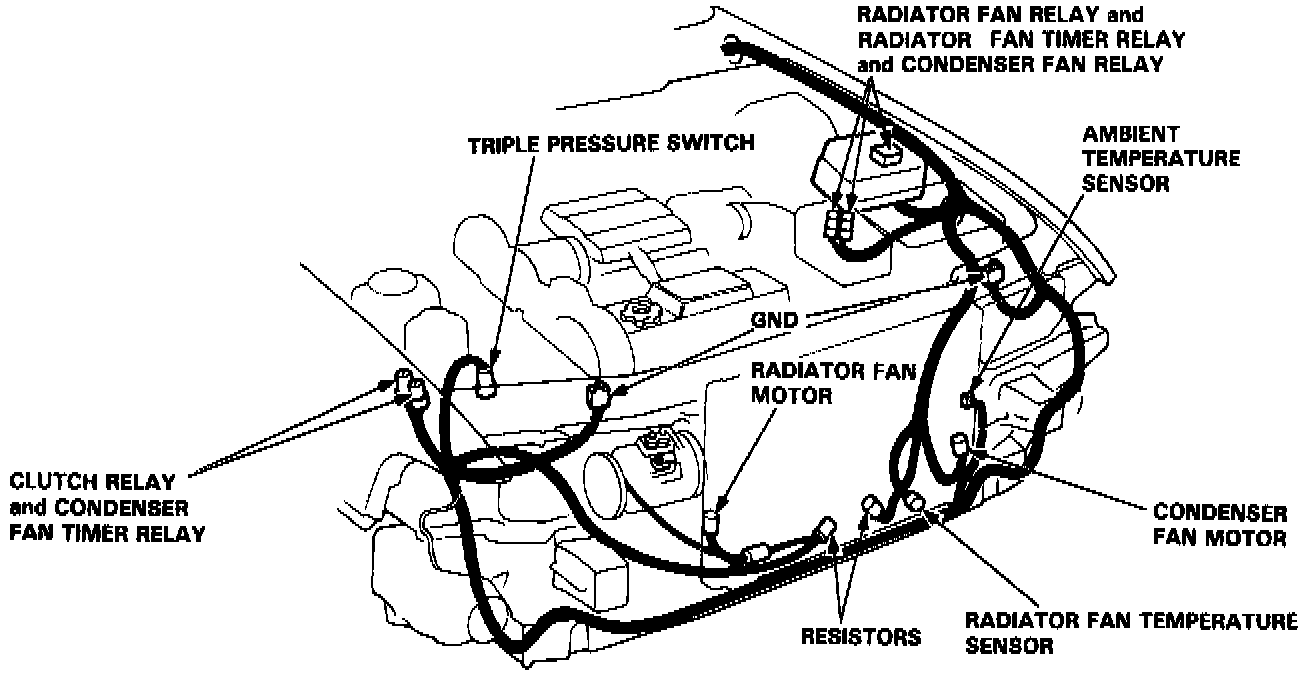 RADIATOR FAN RELAY and RADIATOR FAN TIMER RELAY and CONDENSER FAN RELAY

TRIPLE PRESSURE SWITCH

AMBIENT TEMPERATURE SENSOR

GND

RADIATOR FAN MOTOR

CLUTCH RELAY and CONDENSER FAN TIMER RELAY

CONDENSER FAN MOTOR

RESISTORS

RADIATOR FAN TEMPERATURE SENSOR