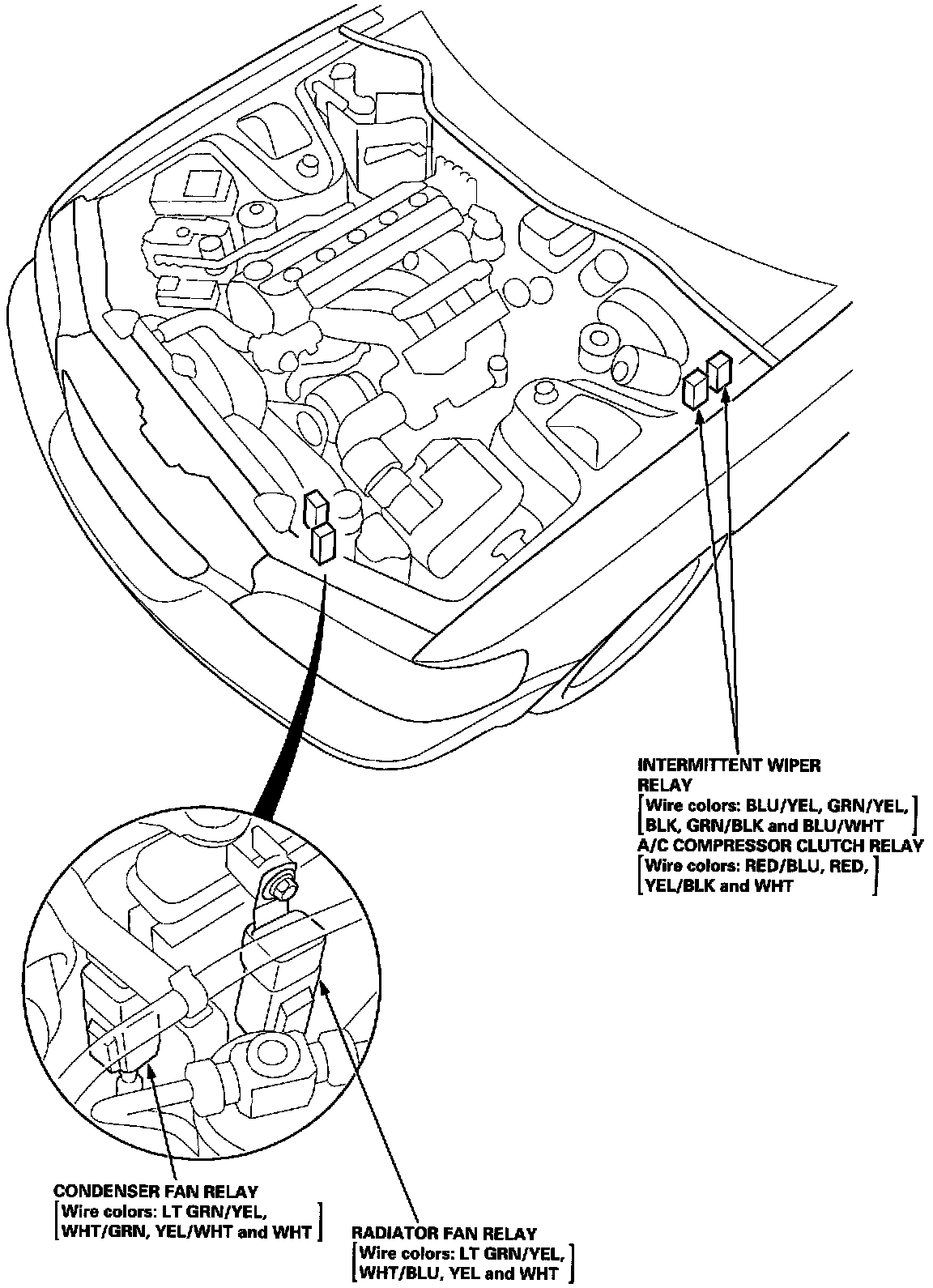 INTERMITTENT WIPER RELAY
[Wire colors: BLU/YEL, GRN/YEL, BLK, GRN/BLK and BLU/WHT]
A/C COMPRESSOR CLUTCH RELAY
[Wire colors: RED/BLU, RED, YEL/BLK and WHT]

CONDENSER FAN RELAY
[Wire colors: LT GRN/YEL, WHT/GRN, YEL/WHT and WHT]

RADIATOR FAN RELAY
[Wire colors: LT GRN/YEL, WHT/BLU, YEL and WHT]