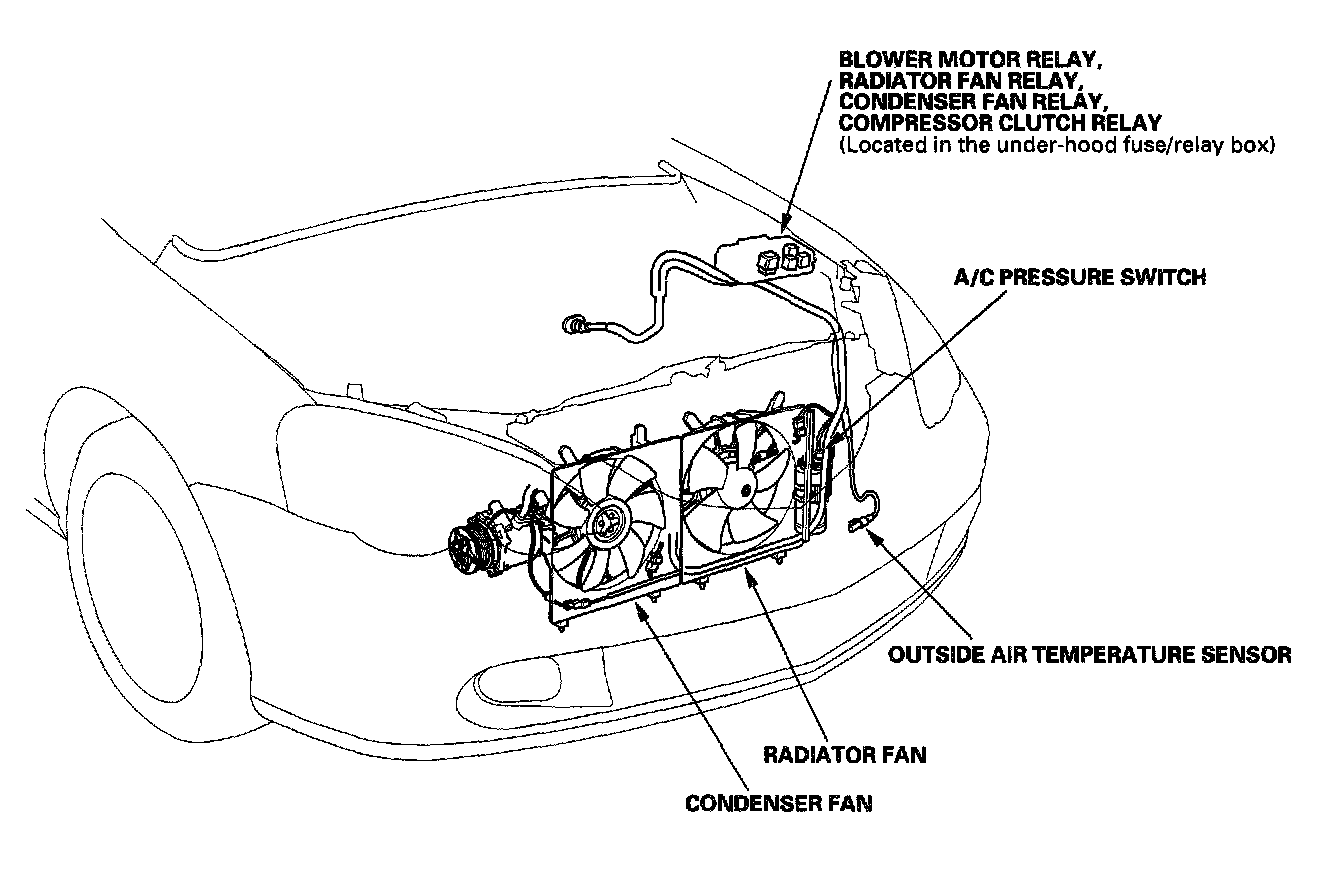 BLOWER MOTOR RELAY,
RADIATOR FAN RELAY,
CONDENSER FAN RELAY,
COMPRESSOR CLUTCH RELAY
(Located in the under-hood fuse/relay box)

A/C PRESSURE SWITCH

OUTSIDE AIR TEMPERATURE SENSOR

RADIATOR FAN

CONDENSER FAN