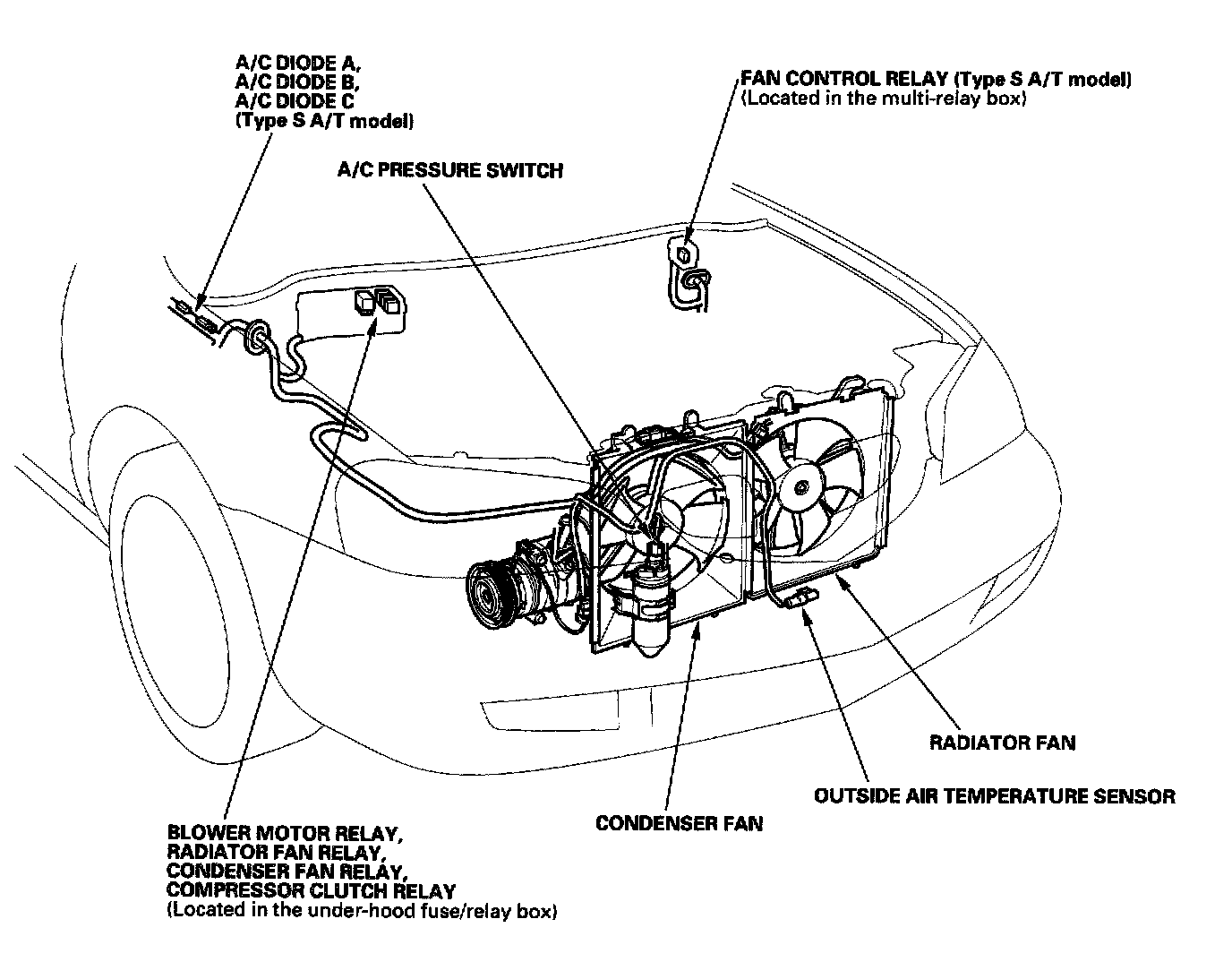 A/C DIODE A,
A/C DIODE B,
A/C DIODE C
(Type S A/T model)

FAN CONTROL RELAY (Type S A/T model)
(Located in the multi-relay box)

A/C PRESSURE SWITCH

RADIATOR FAN

OUTSIDE AIR TEMPERATURE SENSOR

CONDENSER FAN

BLOWER MOTOR RELAY,
RADIATOR FAN RELAY,
CONDENSER FAN RELAY,
COMPRESSOR CLUTCH RELAY
(Located in the under-hood fuse/relay box)