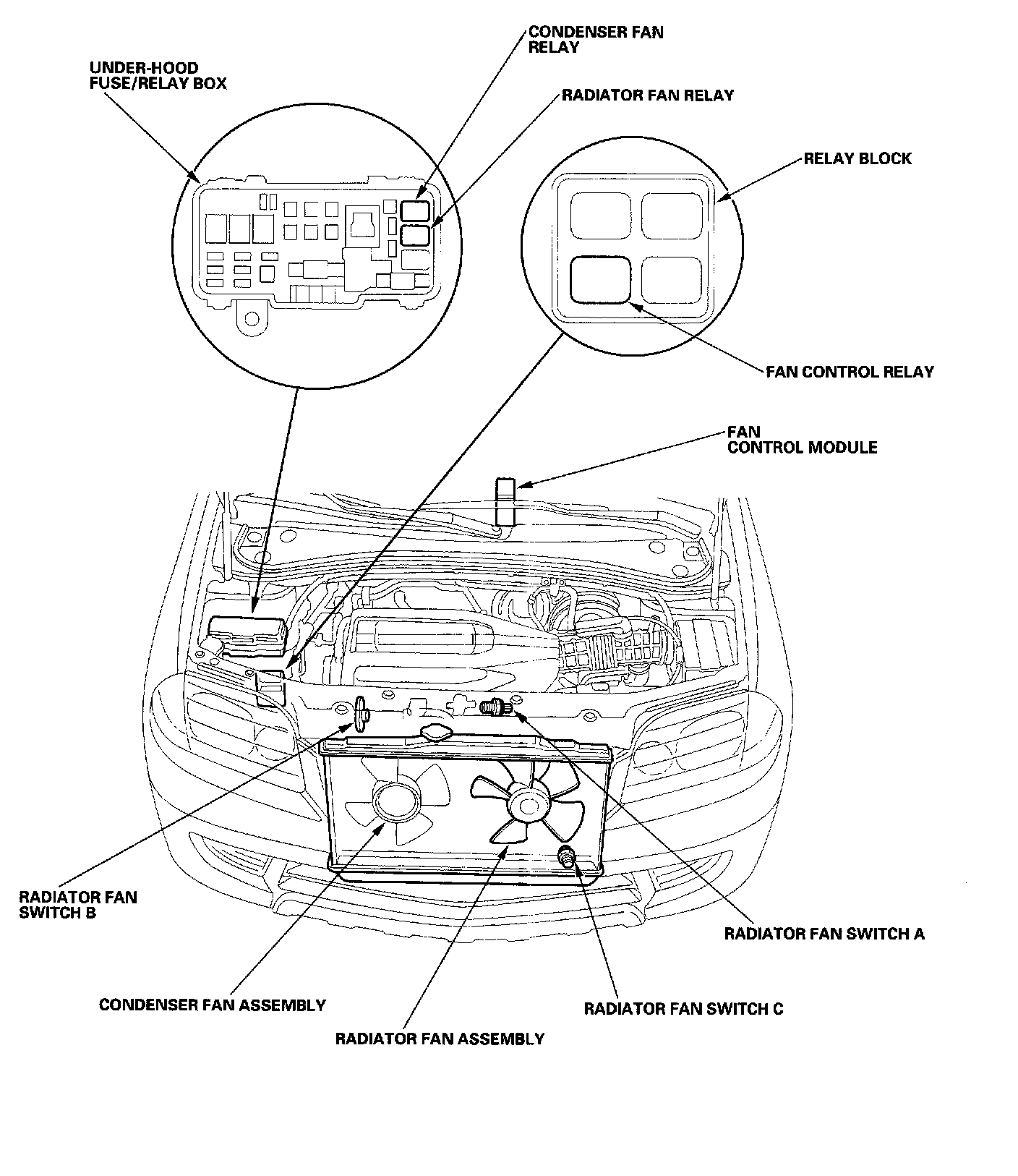 CONDENSER FAN RELAY

UNDER-HOOD FUSE/RELAY BOX

RADIATOR FAN RELAY

RELAY BLOCK

FAN CONTROL RELAY

FAN CONTROL MODULE

RADIATOR FAN SWITCH B

RADIATOR FAN SWITCH A

CONDENSER FAN ASSEMBLY

RADIATOR FAN SWITCH C

RADIATOR FAN ASSEMBLY