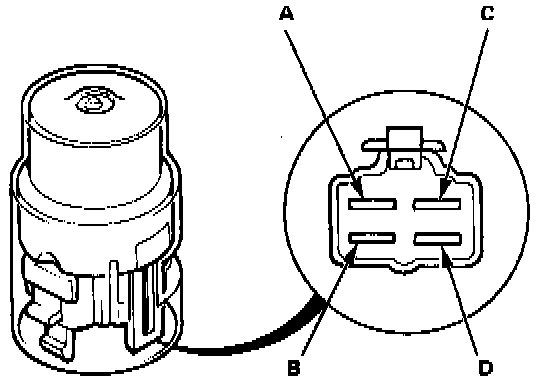 A
C
B
D