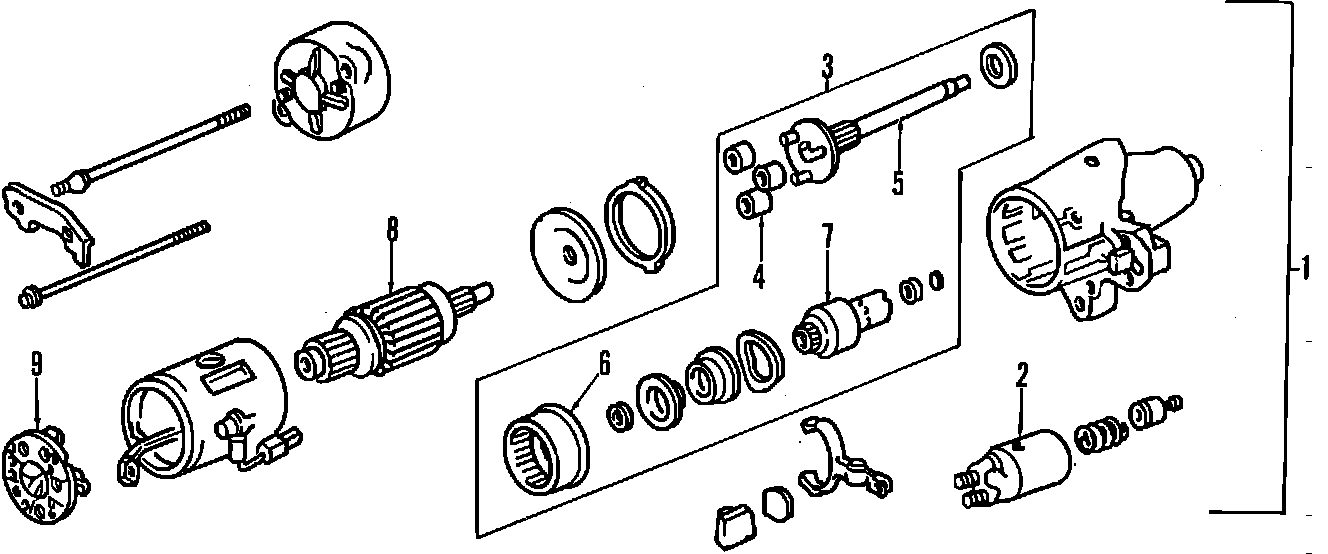 3
5
8
4
7
1
9
6
2