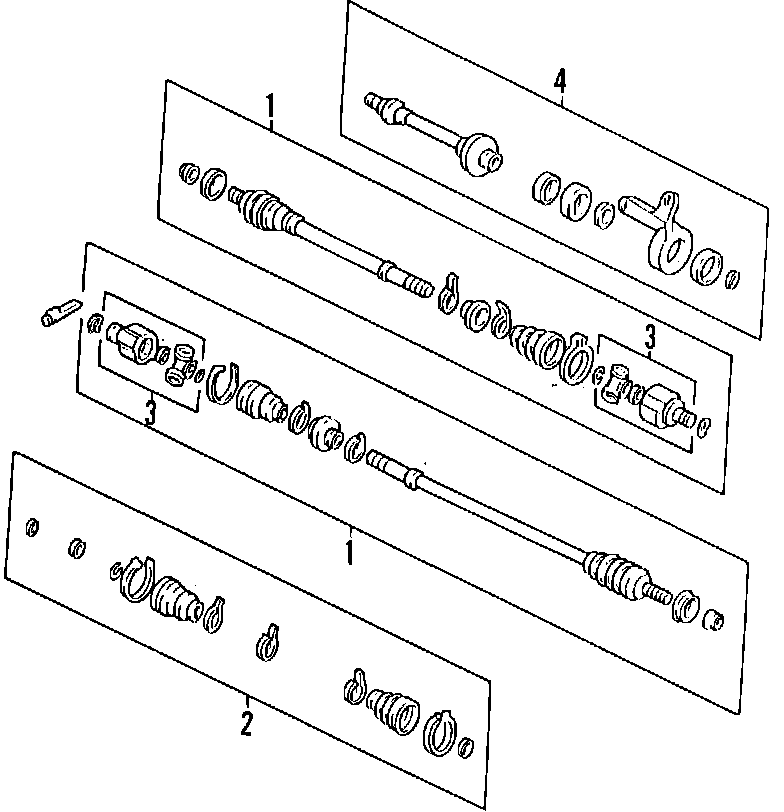 4
1
3
3
1
2