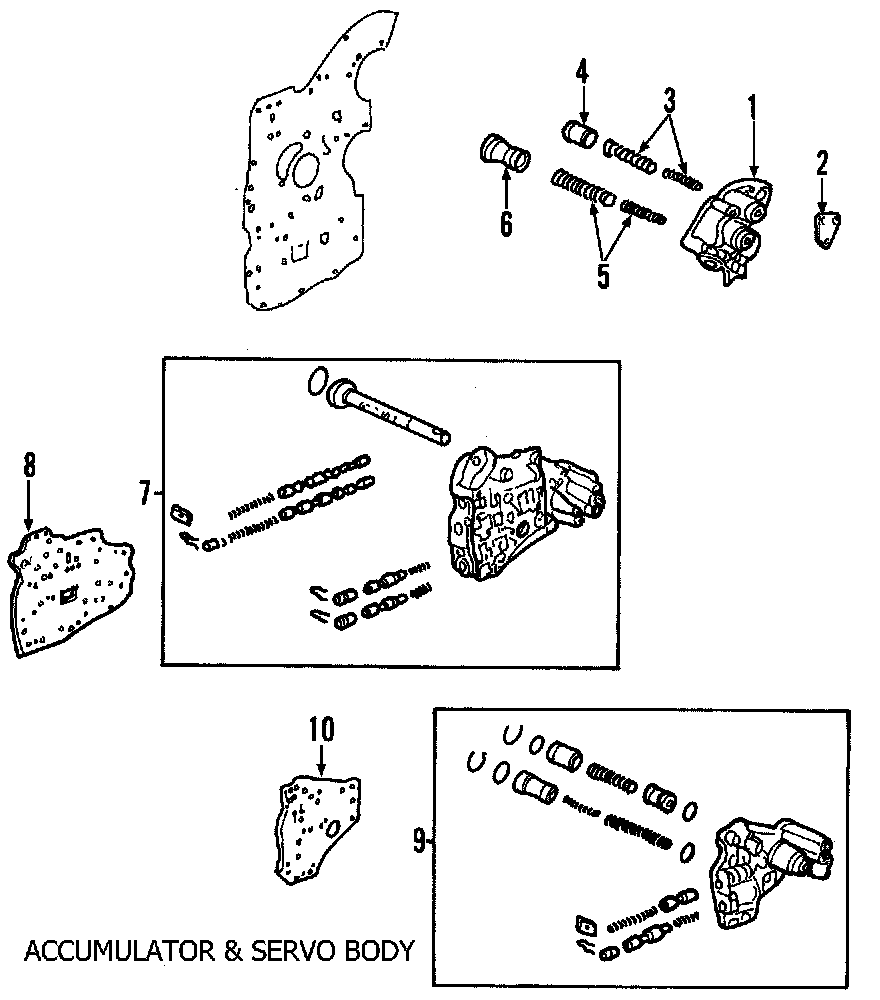 4
3
1
2
6
5
8
7
10
9
ACCUMULATOR & SERVO BODY