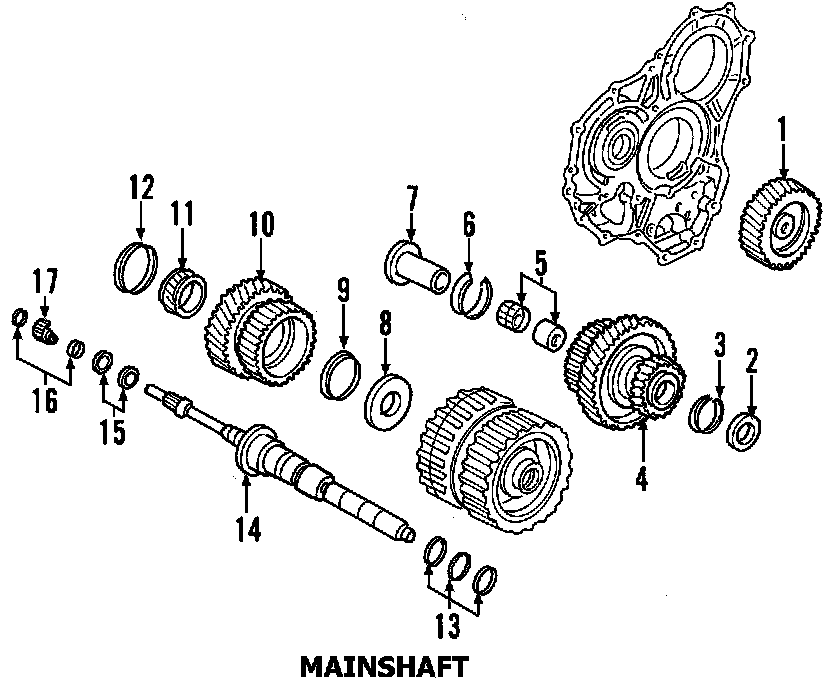 1
12
11
10
7
6
5
17
9
8
3
2
16
15
4
14
13
MAINSHAFT