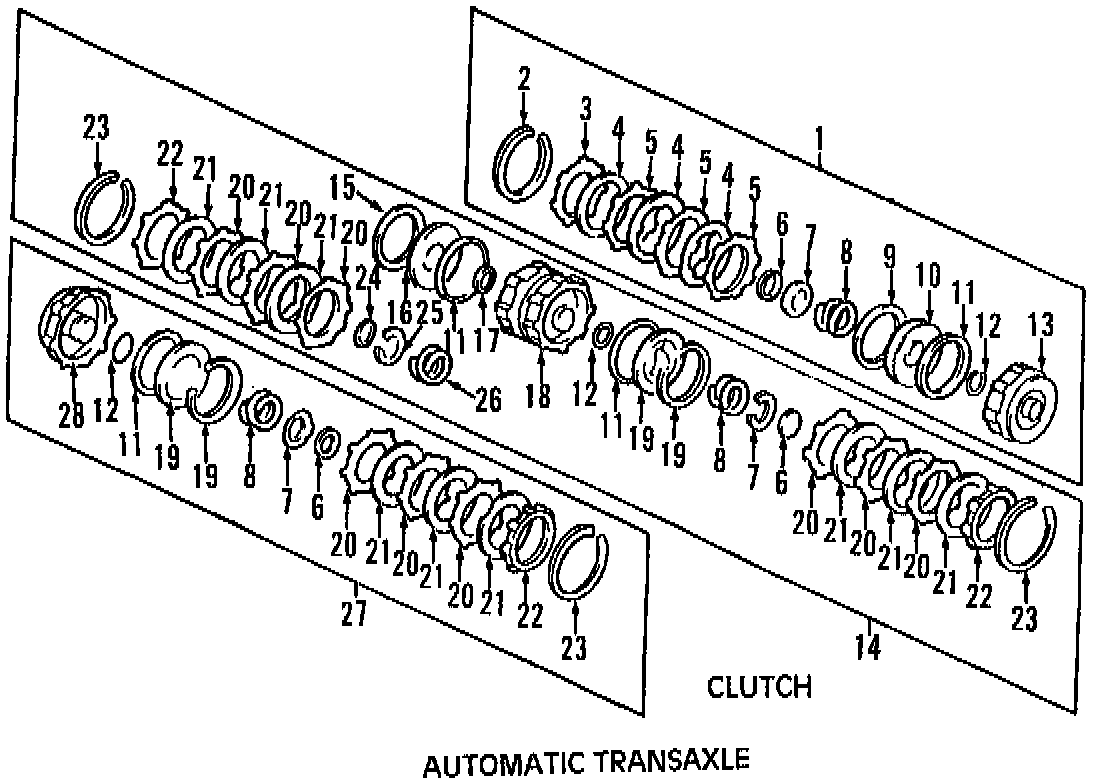 1
2
3
4
5
4
5
4
5
6
7
8
9
10
11
12
13

23
22
21
20
21
20
21
20
15
24
16
25
11
17
26
18
12
11
19
19
8
7
6
20
21
20
21
20
21
22
23
14

28
12
11
19
19
8
7
6
20
21
20
21
20
21
22
23
27

CLUTCH

AUTOMATIC TRANSAXLE