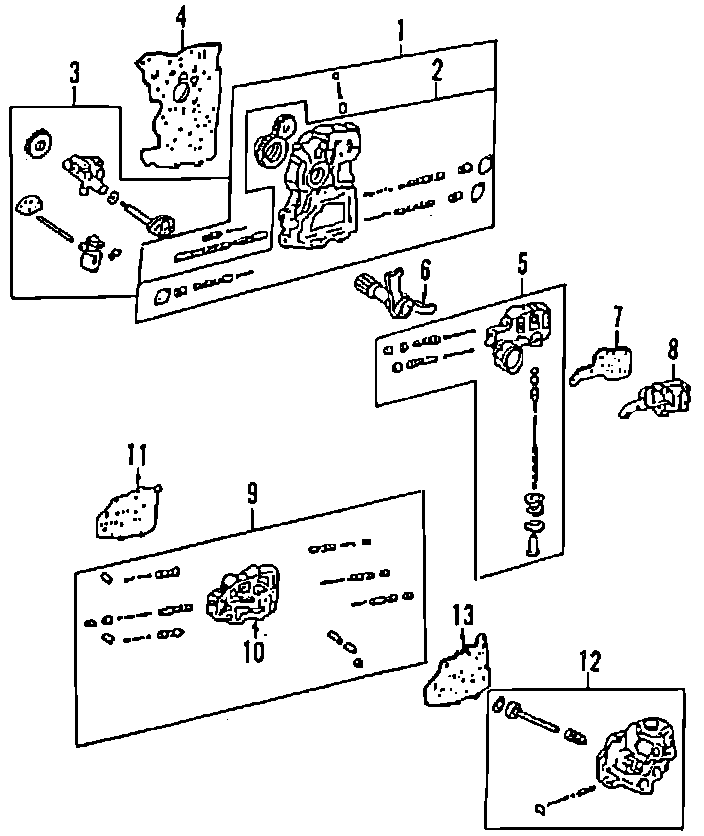 4
1
3
2
6
5
7
8
11
9
10
13
12